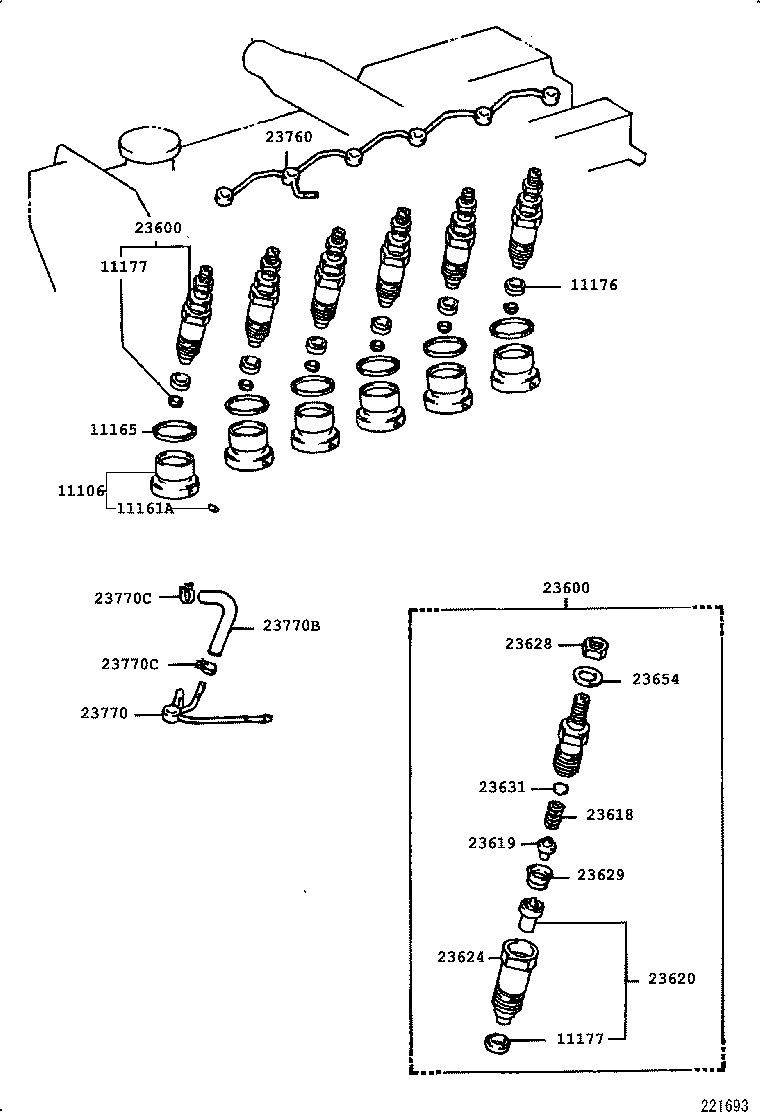 23760
23600
11177
11176
11165
11106
11161A
23770C
23770B
23770C
23770
23600
23628
23654
23631
23618
23619
23629
23624
23620
11177
221693