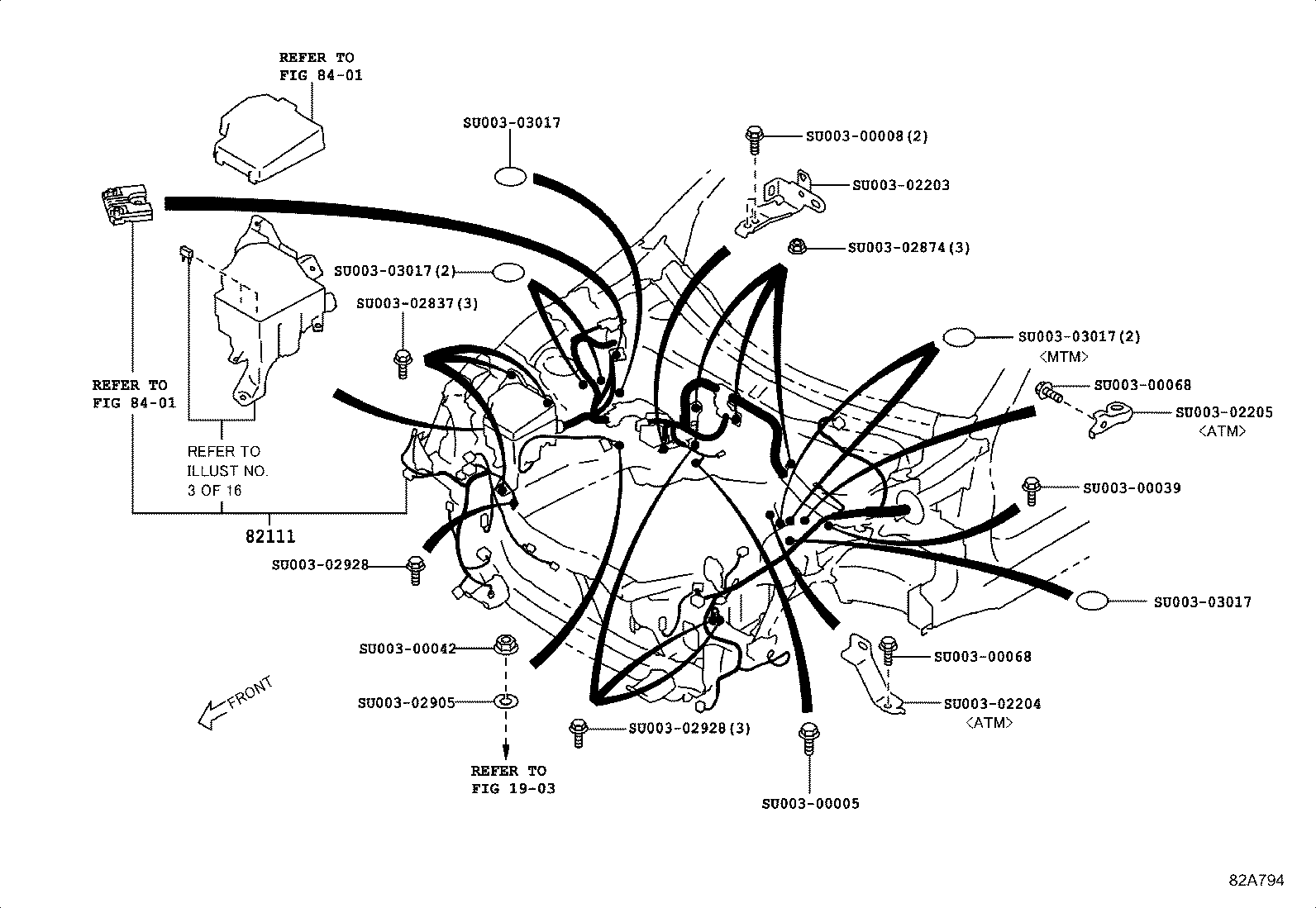 REFER TO
FIG 84-01

SU003-03017

SU003-00008(2)

SU003-02203

SU003-02874(3)

SU003-03017(2)

SU003-02837(3)

SU003-03017(2)
<MTM>

SU003-00068

SU003-02205
<ATM>

REFER TO
FIG 84-01

REFER TO
ILLUST NO.
3 OF 16

SU003-00039

82111

SU003-02928

SU003-03017

SU003-00042

SU003-00068

SU003-02905

SU003-02204
<ATM>

FRONT

SU003-02928(3)

REFER TO
FIG 19-03

SU003-00005

82A794