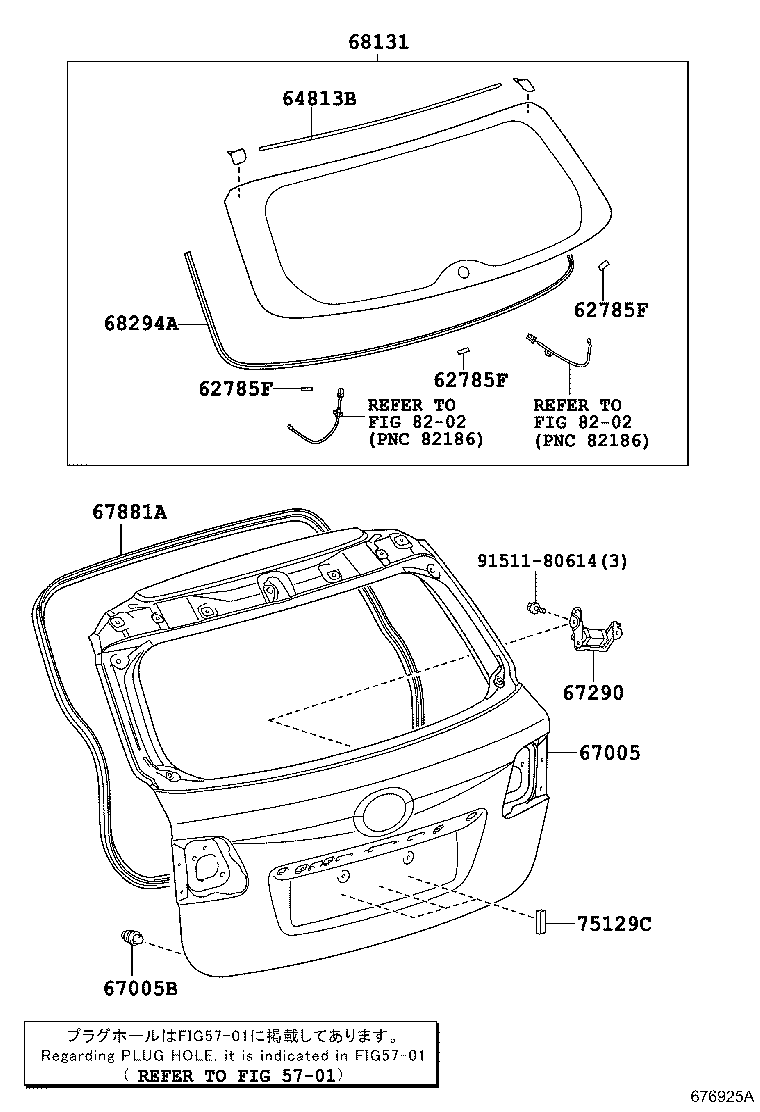 68131

64813B

68294A

62785F

62785F

62785F

REFER TO
FIG 82-02
(PNC 82186)

REFER TO
FIG 82-02
(PNC 82186)

67881A

91511-80614(3)

67290

67005

75129C

67005B

プラグホールはFIG57-01に掲載してあります。
Regarding PLUG HOLE, it is indicated in FIG57-01
( REFER TO FIG 57-01)

676925A