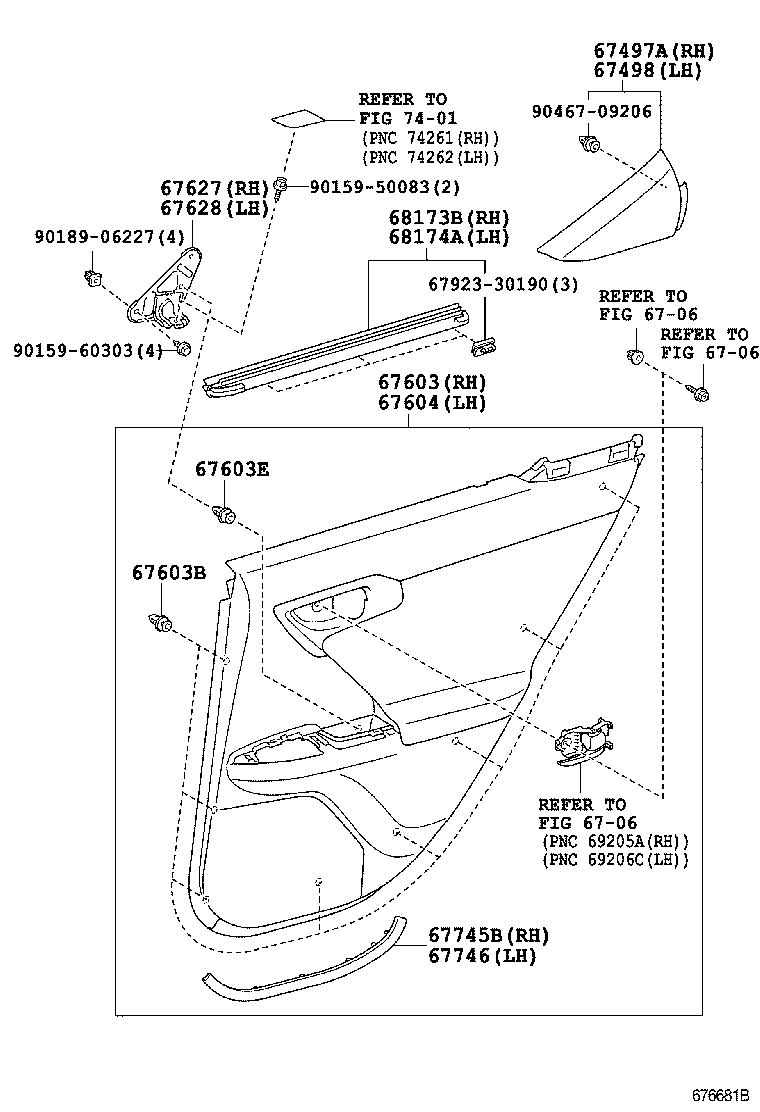 67497A(RH)
67498(LH)

90467-09206

REFER TO
FIG 74-01
(PNC 74261(RH))
(PNC 74262(LH))

67627(RH)
67628(LH)

90159-50083(2)

90189-06227(4)

68173B(RH)
68174A(LH)

67923-30190(3)

REFER TO
FIG 67-06

REFER TO
FIG 67-06

90159-60303(4)

67603(RH)
67604(LH)

67603E

67603B

REFER TO
FIG 67-06
(PNC 69205A(RH))
(PNC 69206C(LH))

67745B(RH)
67746(LH)

676681B