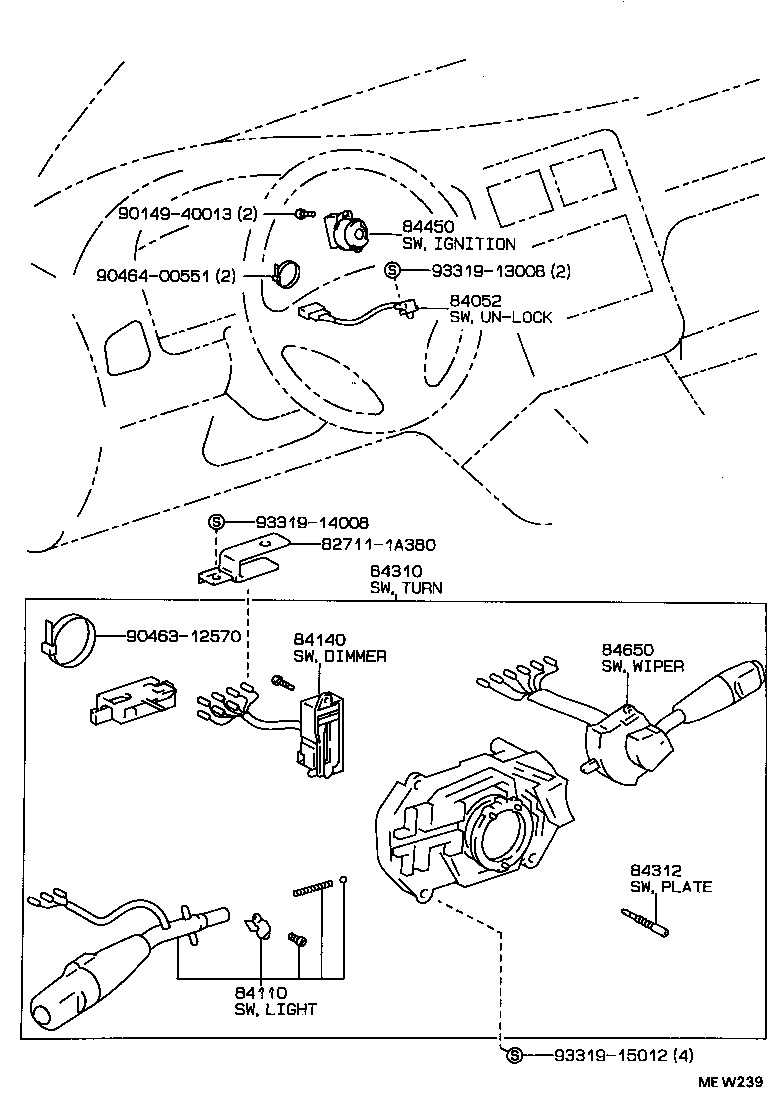 90149-40013 (2)
84450
SW, IGNITION
90464-00551 (2)
S 93319-13008 (2)
84052
SW, UN-LOCK

S 93319-14008
82711-1A380
84310
SW, TURN
90463-12570
84140
SW, DIMMER
84650
SW, WIPER
84312
SW, PLATE
84110
SW, LIGHT
S 93319-15012 (4)

ME W239