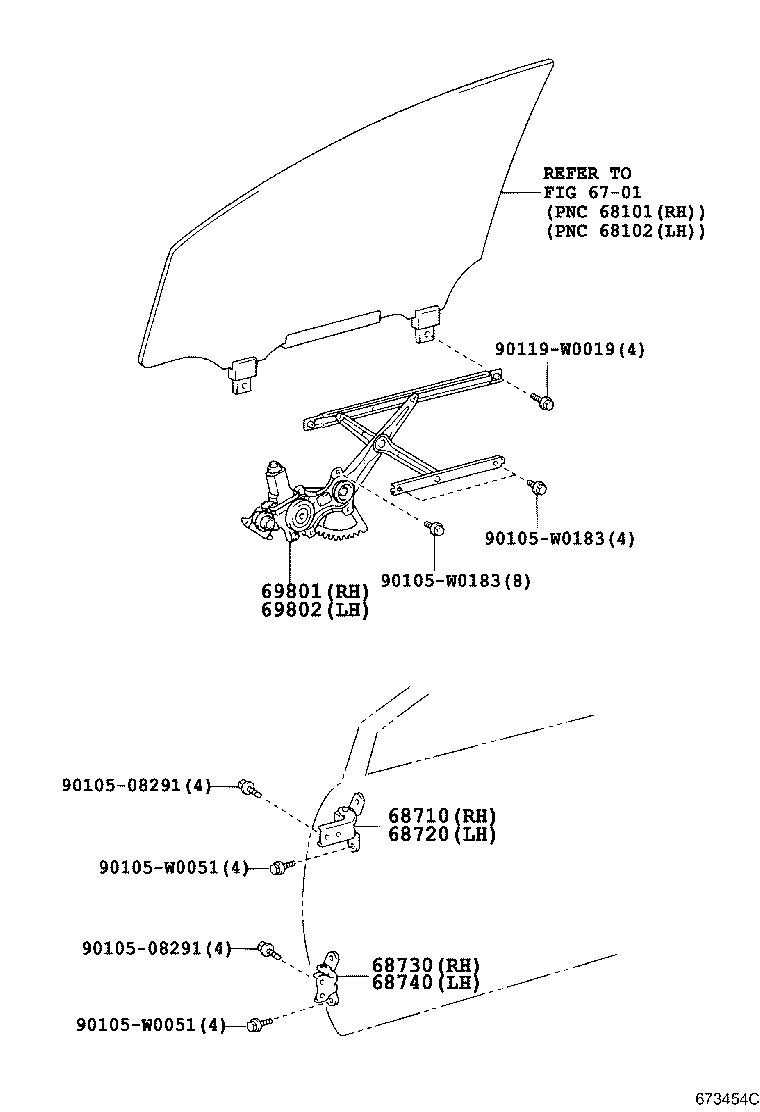 REFER TO
FIG 67-01
(PNC 68101(RH))
(PNC 68102(LH))

90119-W0019(4)

90105-W0183(4)

90105-W0183(8)

69801(RH)
69802(LH)

90105-08291(4)

68710(RH)
68720(LH)

90105-W0051(4)

90105-08291(4)

68730(RH)
68740(LH)

90105-W0051(4)

673454C