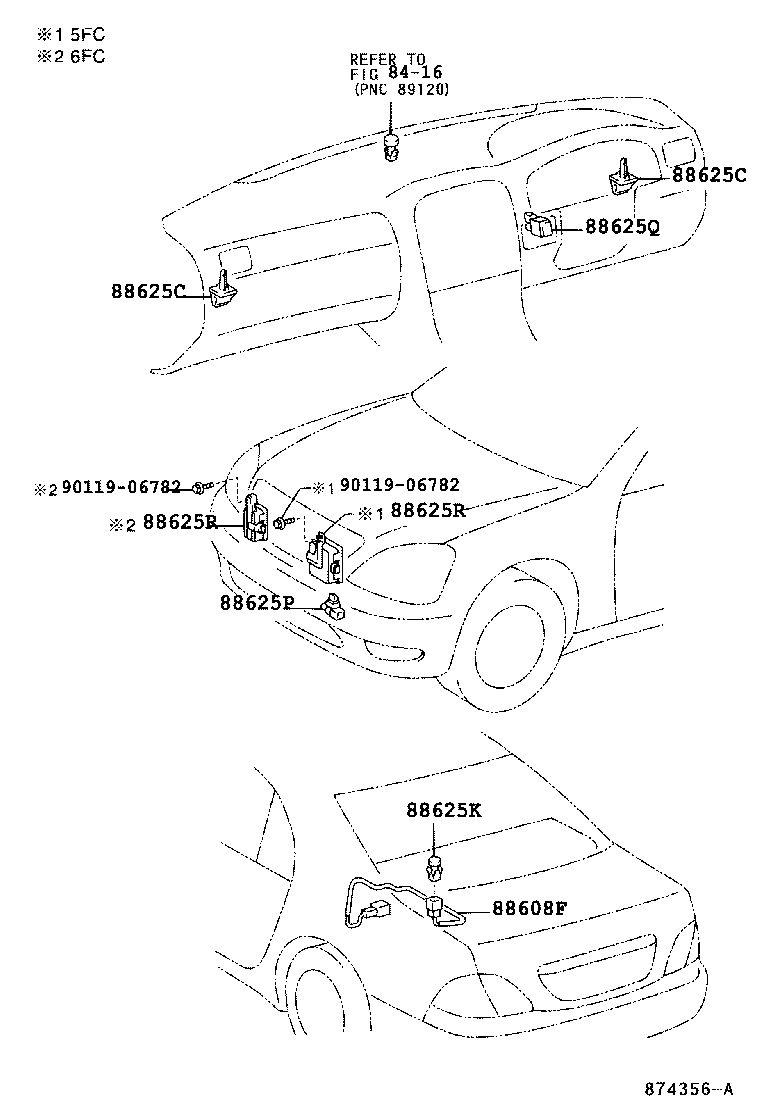 ※1 5FC
※2 6FC

REFER TO
FIG 84-16
(PNC 89120)

88625C

88625Q

88625C

※2 90119-06782

※1 90119-06782

※2 88625R

※1 88625R

88625P

88625K

88608F

874356-A