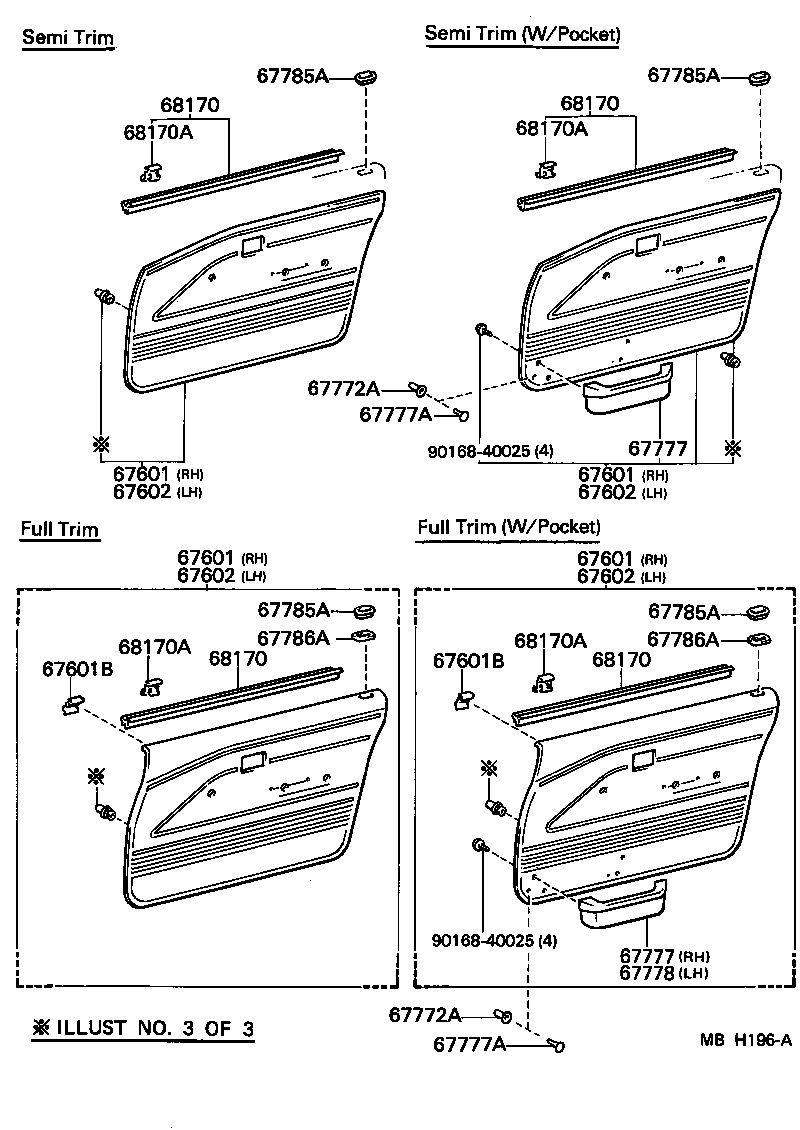 Semi Trim

67785A
68170
68170A

※
67601 (RH)
67602 (LH)

Semi Trim (W/Pocket)

67785A
68170
68170A

67772A
67777A
90168-40025 (4)
67777
※
67601 (RH)
67602 (LH)

Full Trim

67601 (RH)
67602 (LH)
67785A
67786A
68170A
68170
67601B
※

Full Trim (W/Pocket)

67601 (RH)
67602 (LH)
67785A
67786A
68170A
68170
67601B
※
90168-40025 (4)
67777 (RH)
67778 (LH)
67772A
67777A

※ ILLUST NO. 3 OF 3

MB H196-A