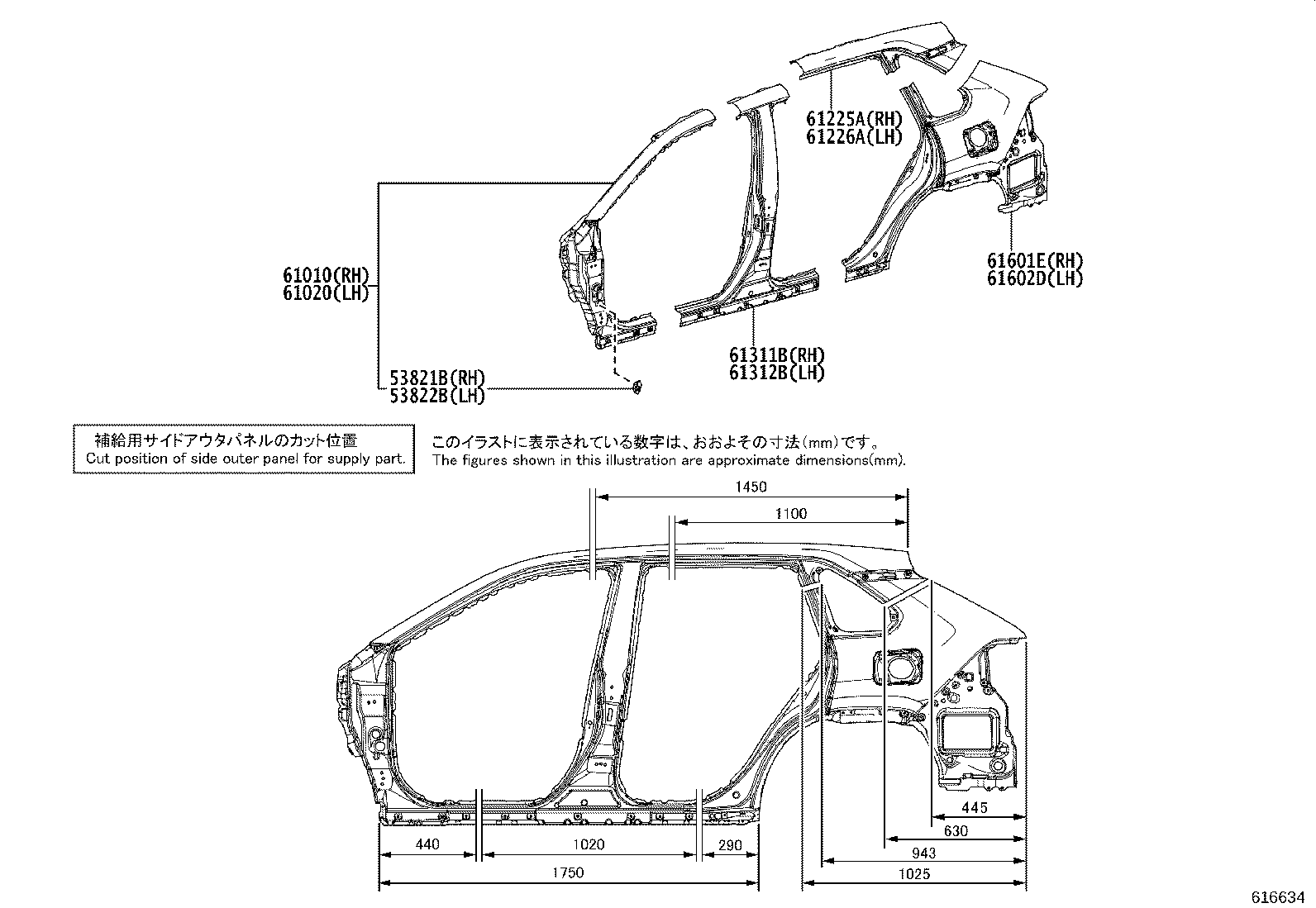 61225A(RH)
61226A(LH)

61010(RH)
61020(LH)

61601E(RH)
61602D(LH)

61311B(RH)
61312B(LH)

53821B(RH)
53822B(LH)

補給用サイドアウタパネルのカット位置
Cut position of side outer panel for supply part.

このイラストに表示されている数字は、おおよその寸法(mm)です。
The figures shown in this illustration are approximate dimensions(mm).

1450
1100
445
630
943
1025
440
1020
290
1750

616634