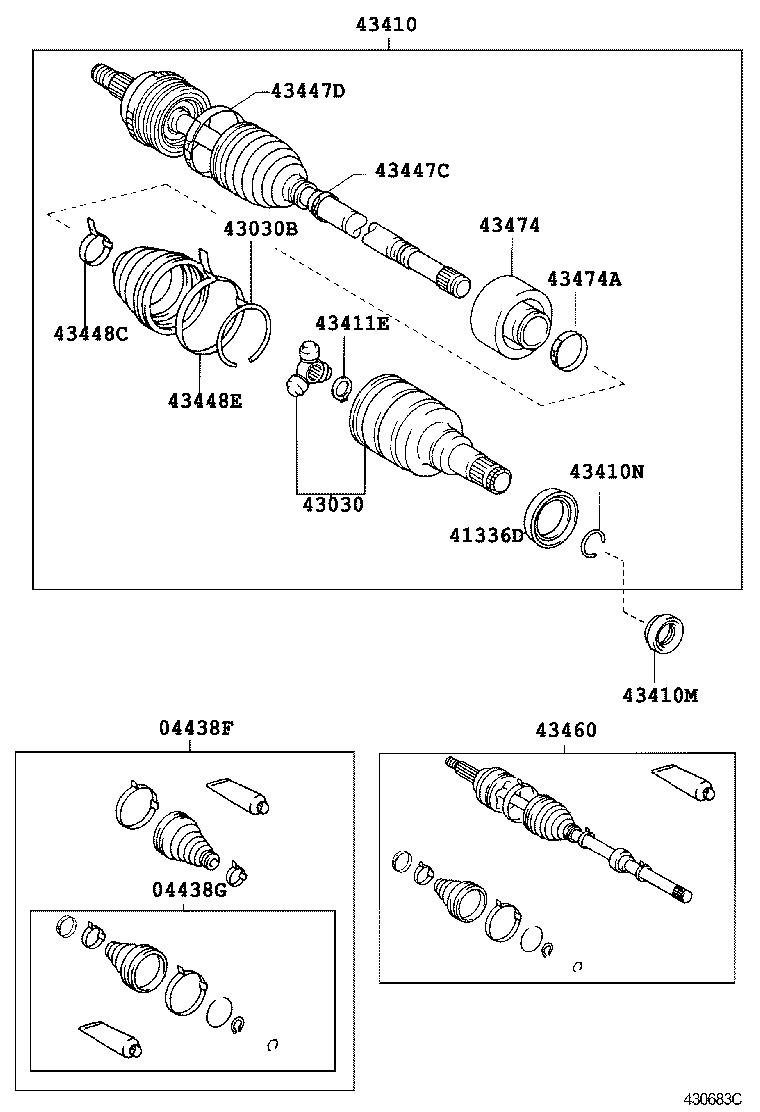 43410
43447D
43447C
43030B
43474
43474A
43448C
43411E
43448E
43030
43410N
41336D
43410M
04438F
43460
04438G
430683C