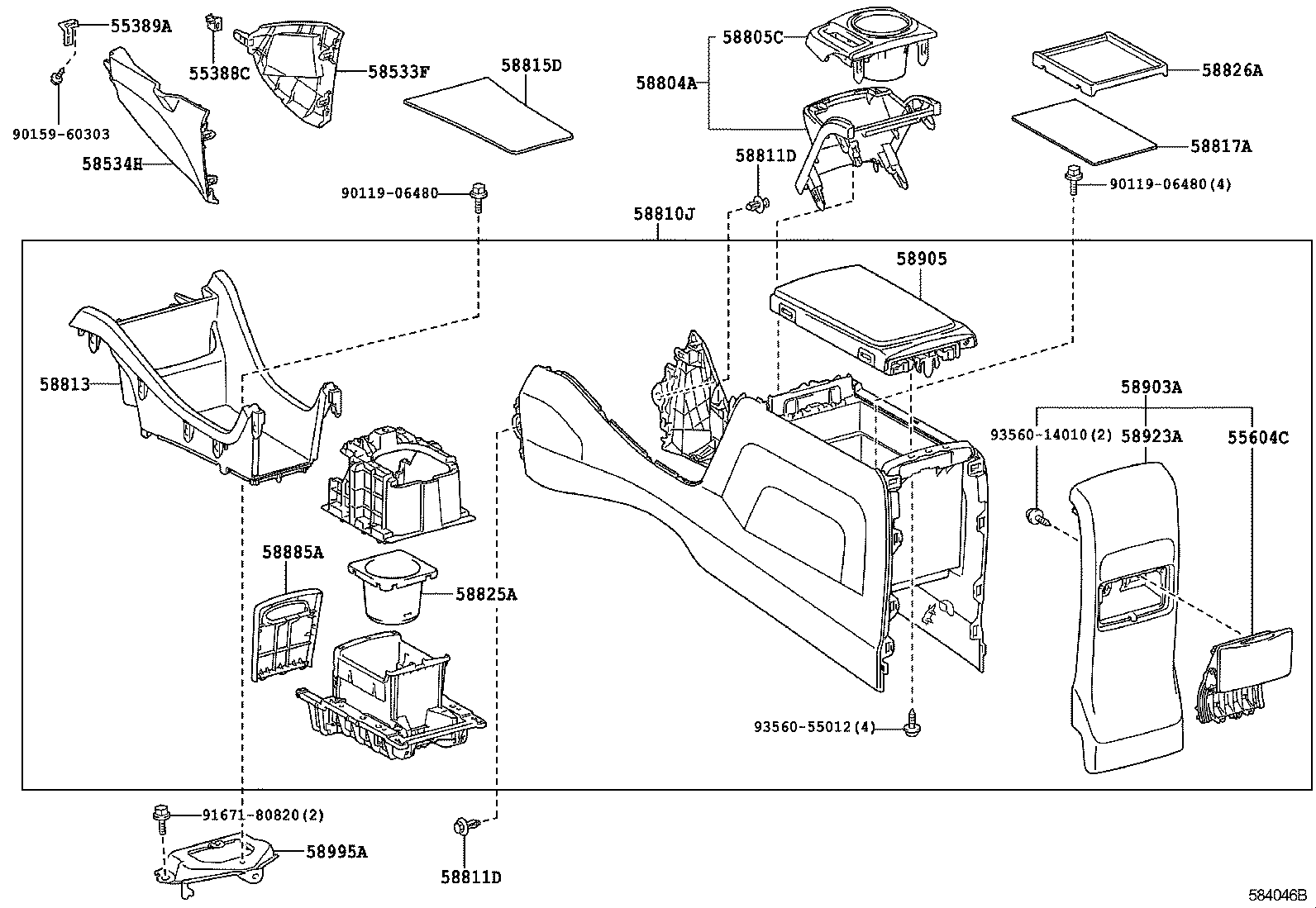 55389A
55388C
58533F
58815D
58805C
58804A
58826A
90159-60303
58534H
58811D
58817A
90119-06480
90119-06480(4)
58810J
58905
58813
58903A
93560-14010(2)
58923A
55604C
58885A
58825A
93560-55012(4)
91671-80820(2)
58995A
58811D
584046B