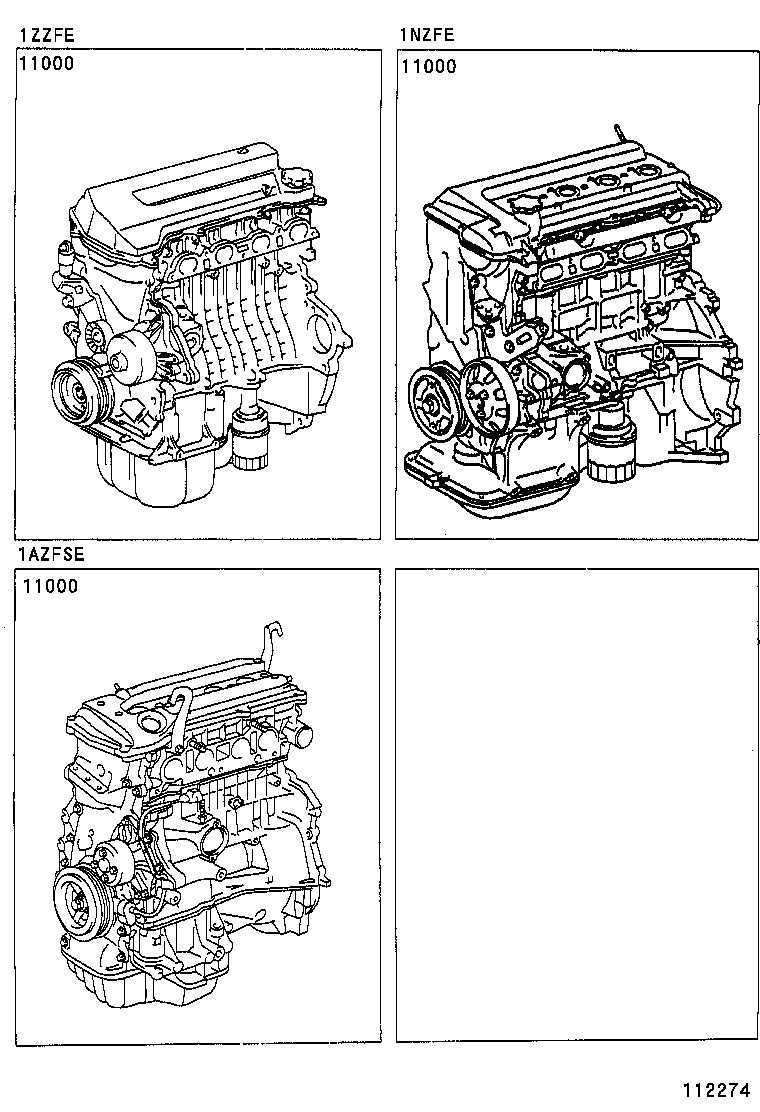 1ZZFE
11000

1NZFE
11000

1AZFSE
11000

112274