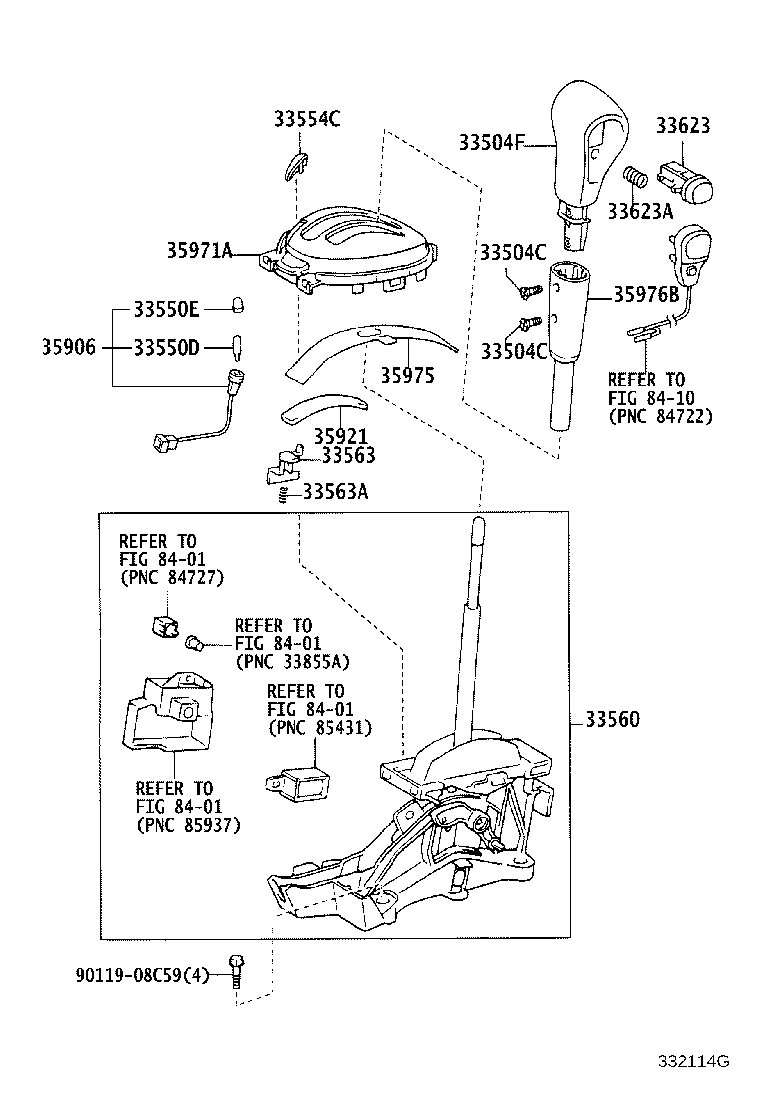 33554C
33504F
33623
33623A
35971A
33504C
35976B
33550E
35906
33550D
33504C
35975
REFER TO
FIG 84-10
(PNC 84722)
35921
33563
33563A
REFER TO
FIG 84-01
(PNC 84727)
REFER TO
FIG 84-01
(PNC 33855A)
REFER TO
FIG 84-01
(PNC 85431)
33560
REFER TO
FIG 84-01
(PNC 85937)
90119-08C59(4)
332114G