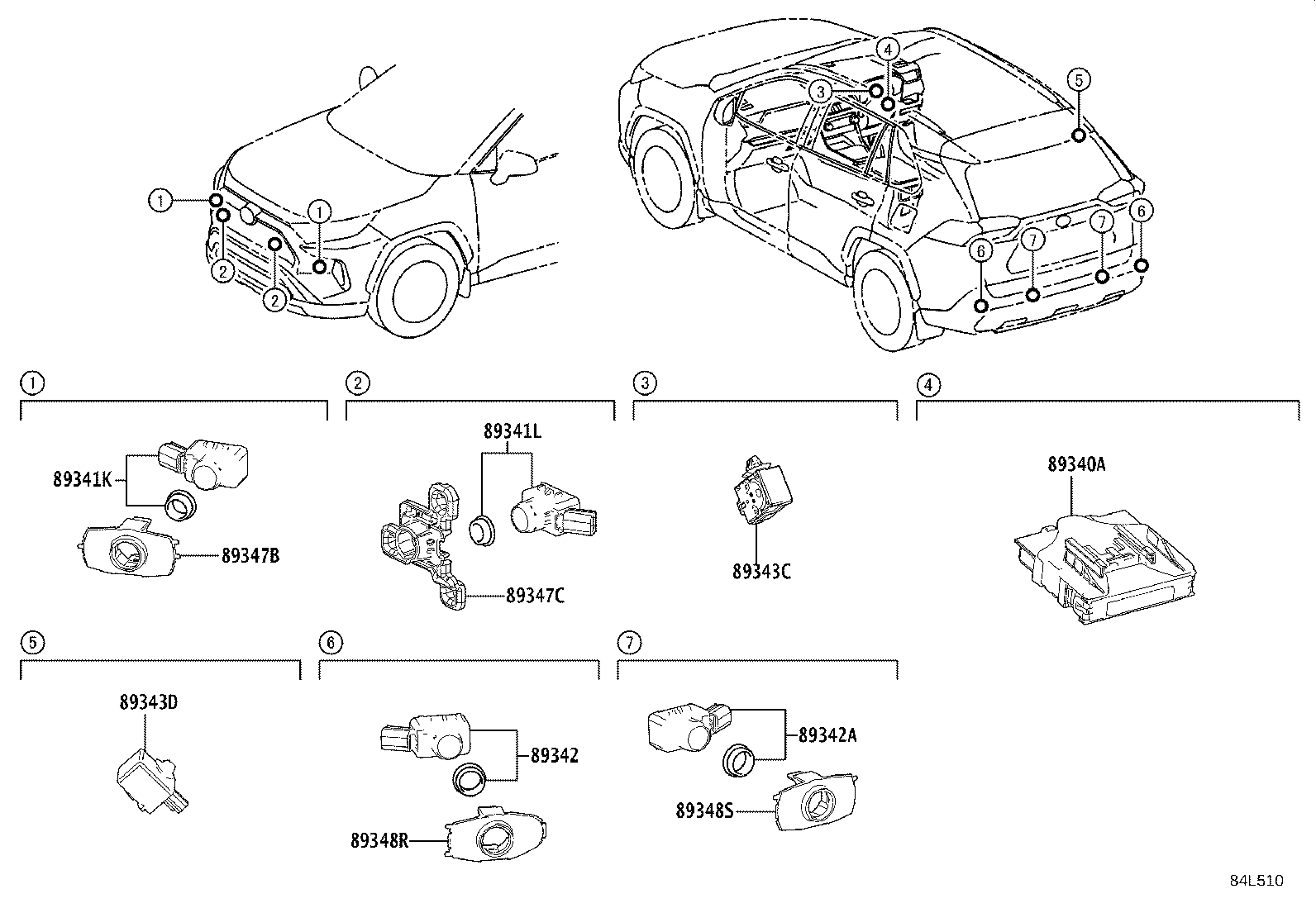 1
1
2
2
3
4
5
6
7
7
6

1
89341K
89347B

2
89341L
89347C

3
89343C

4
89340A

5
89343D

6
89342
89348R

7
89342A
89348S

84L510