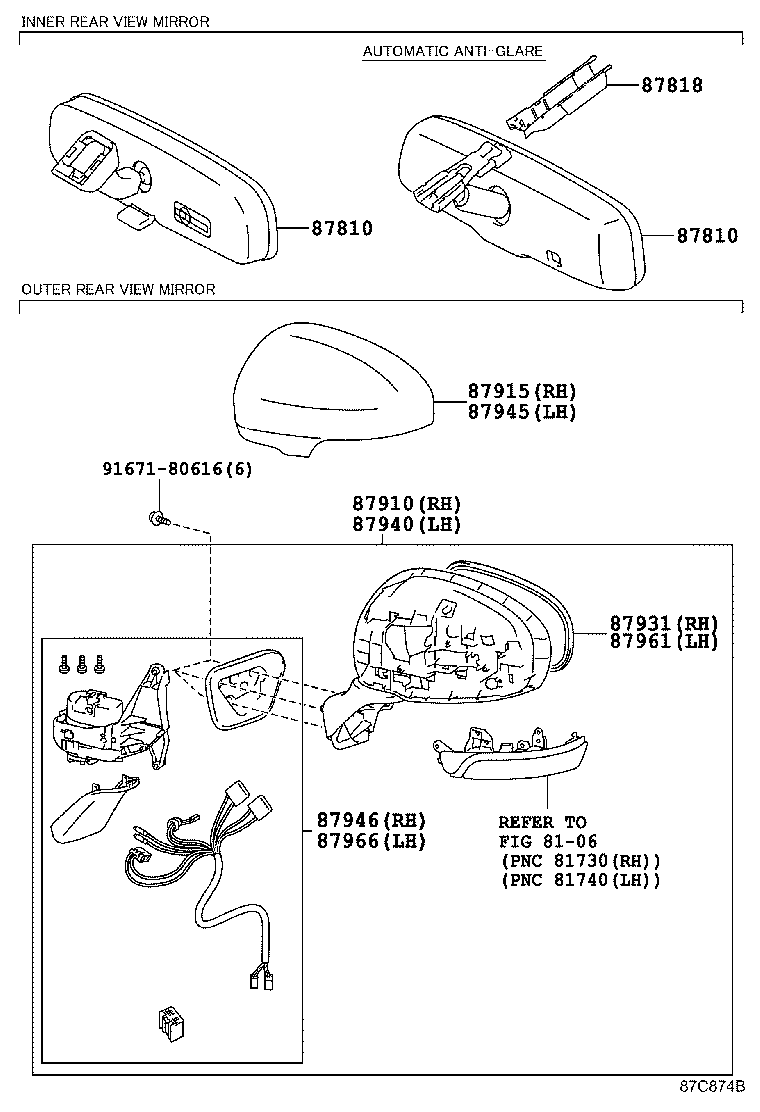 INNER REAR VIEW MIRROR

AUTOMATIC ANTI-GLARE

87818

87810

87810

OUTER REAR VIEW MIRROR

87915(RH)
87945(LH)

91671-80616(6)

87910(RH)
87940(LH)

87931(RH)
87961(LH)

87946(RH)
87966(LH)

REFER TO
FIG 81-06
(PNC 81730(RH))
(PNC 81740(LH))

87C874B