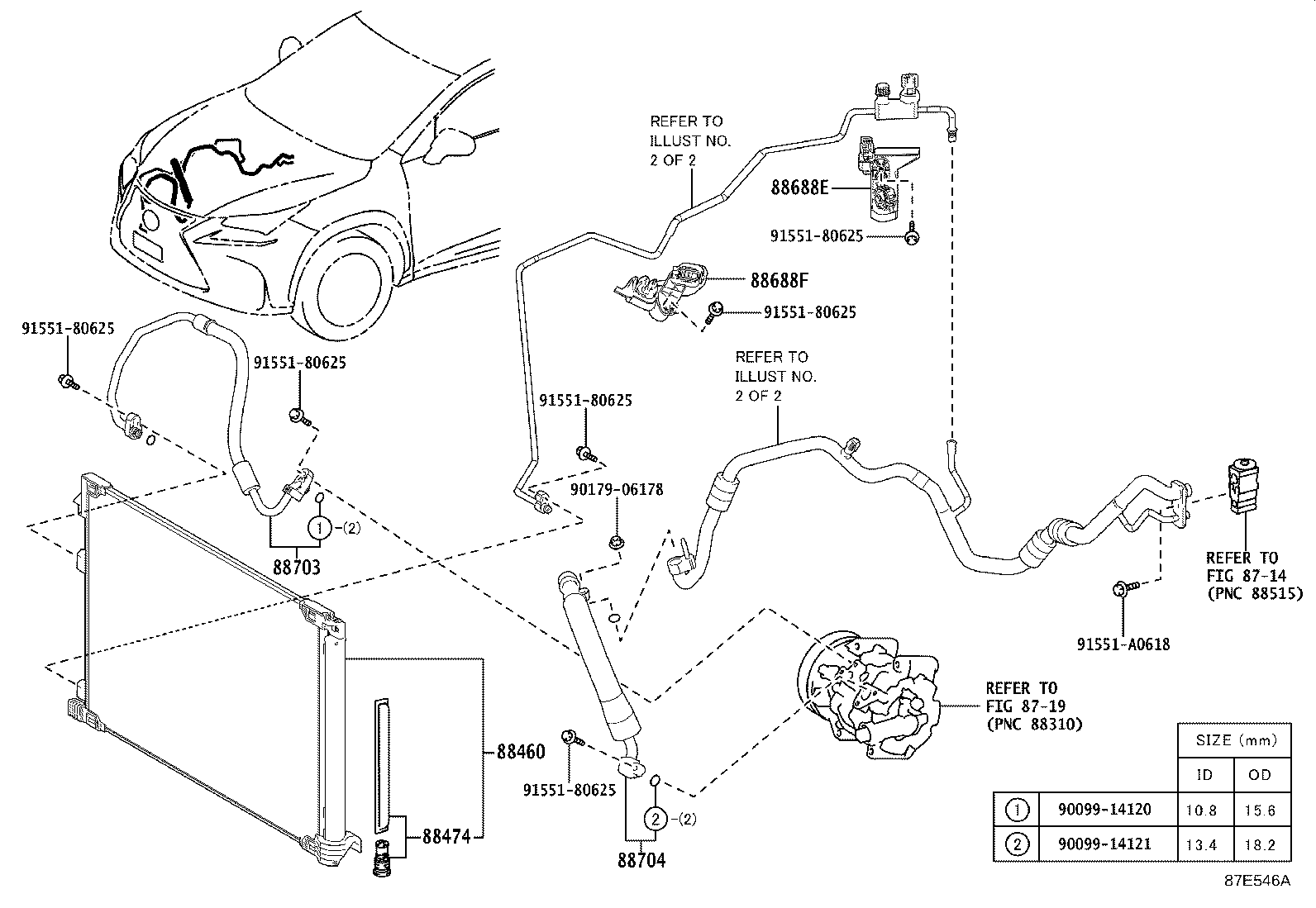 REFER TO ILLUST NO. 2 OF 2

88688E

91551-80625

88688F

91551-80625

91551-80625

91551-80625

REFER TO ILLUST NO. 2 OF 2

91551-80625

90179-06178

1 -(2)

88703

REFER TO FIG 87-14 (PNC 88515)

91551-A0618

REFER TO FIG 87-19 (PNC 88310)

88460

91551-80625

2 -(2)

88474

88704

| | | SIZE (mm) | |
|---|---|---|---|
| | | ID | OD |
| 1 | 90099-14120 | 10.8 | 15.6 |
| 2 | 90099-14121 | 13.4 | 18.2 |

87E546A