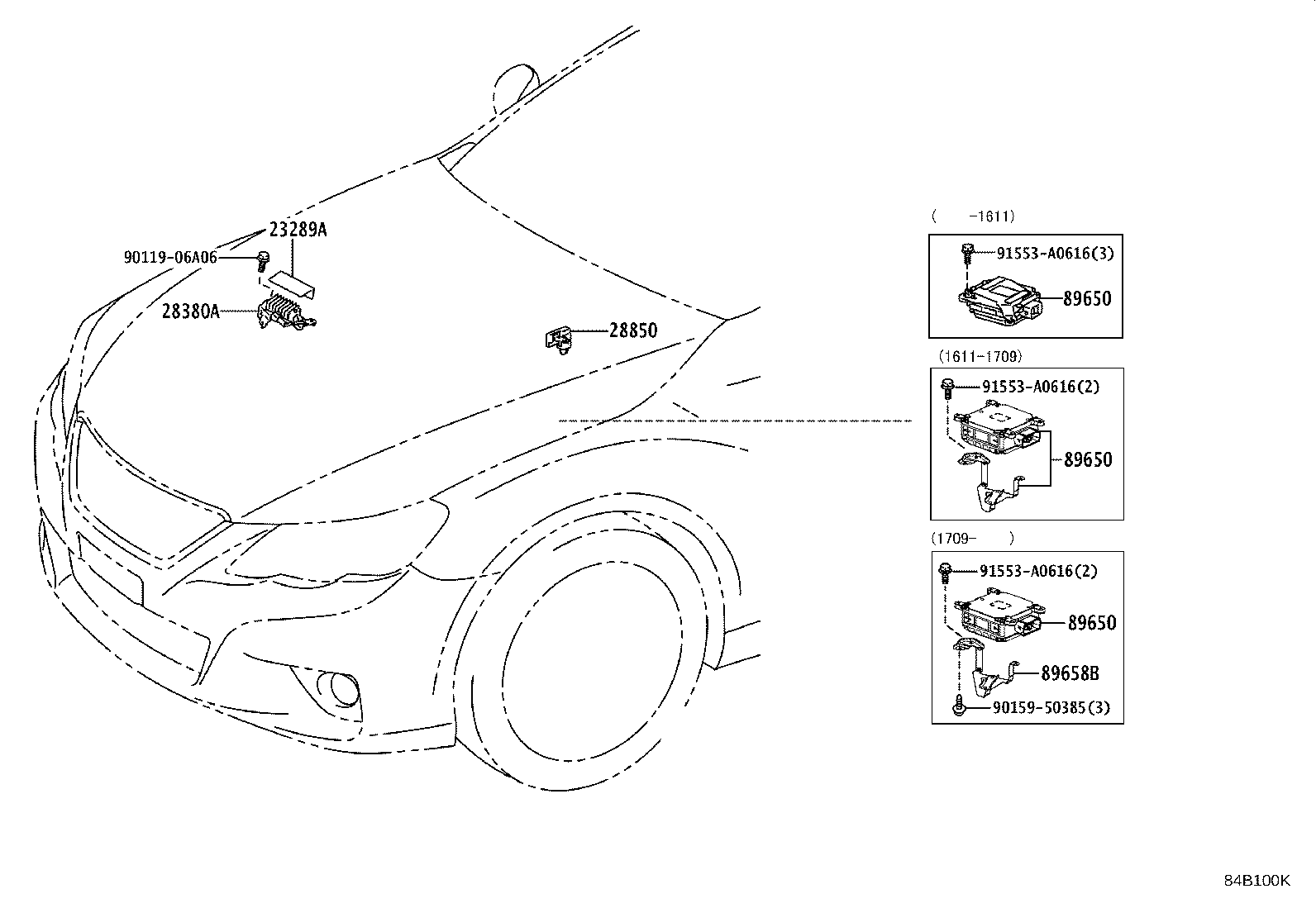 23289A
90119-06A06
28380A
28850

( -1611)
91553-A0616(3)
89650

(1611-1709)
91553-A0616(2)
89650

(1709- )
91553-A0616(2)
89650
89658B
90159-50385(3)

84B100K