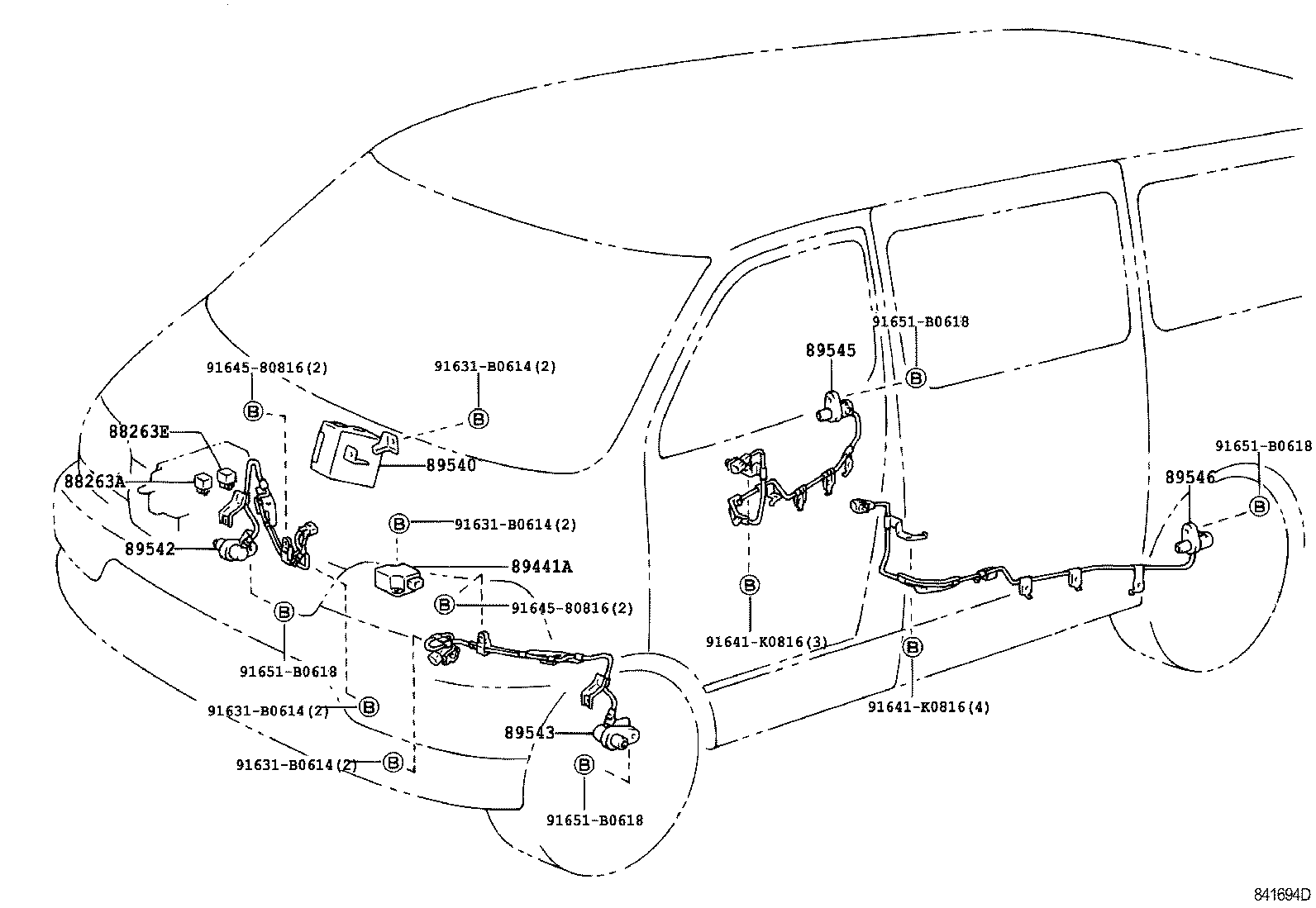 91645-80816(2)
B
91631-B0614(2)
B
88263E
88263A
89540
89542
B
91631-B0614(2)
89441A
B
91645-80816(2)
B
91651-B0618
91631-B0614(2)
B
91631-B0614(2)
B
89543
B
91651-B0618
91651-B0618
B
89545
B
91641-K0816(3)
B
91641-K0816(4)
91651-B0618
89546
B
841694D