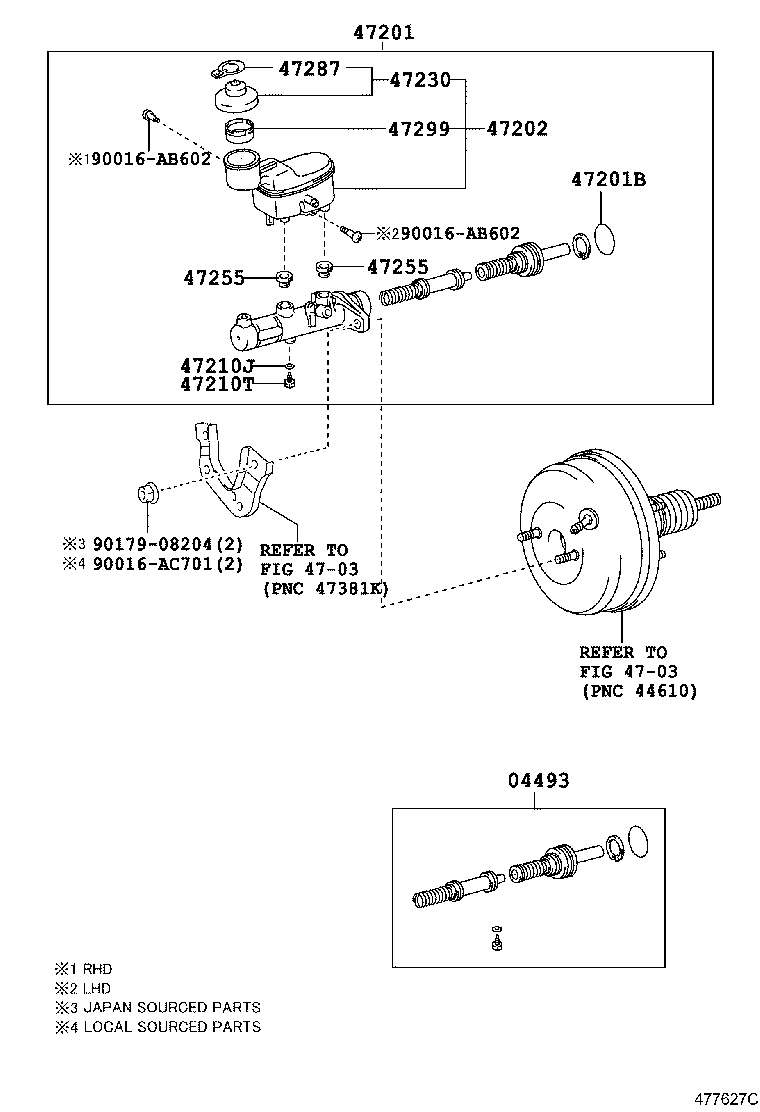 47201

47287

47230

47299

47202

※1 90016-AB602

47201B

※2 90016-AB602

47255

47255

47210J

47210T

※3 90179-08204(2)
※4 90016-AC701(2)

REFER TO
FIG 47-03
(PNC 47381K)

REFER TO
FIG 47-03
(PNC 44610)

04493

※1 RHD
※2 LHD
※3 JAPAN SOURCED PARTS
※4 LOCAL SOURCED PARTS

477627C