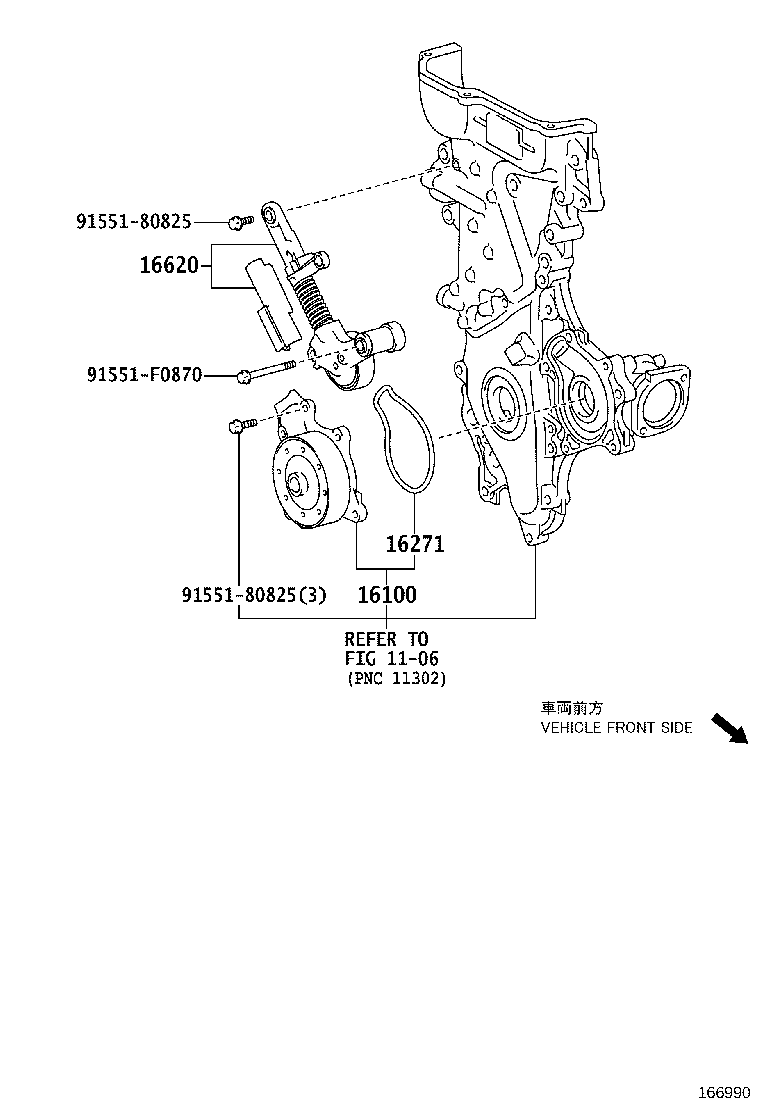 91551-80825
16620
91551-F0870
16271
91551-80825(3)
16100
REFER TO
FIG 11-06
(PNC 11302)

車両前方
VEHICLE FRONT SIDE

166990