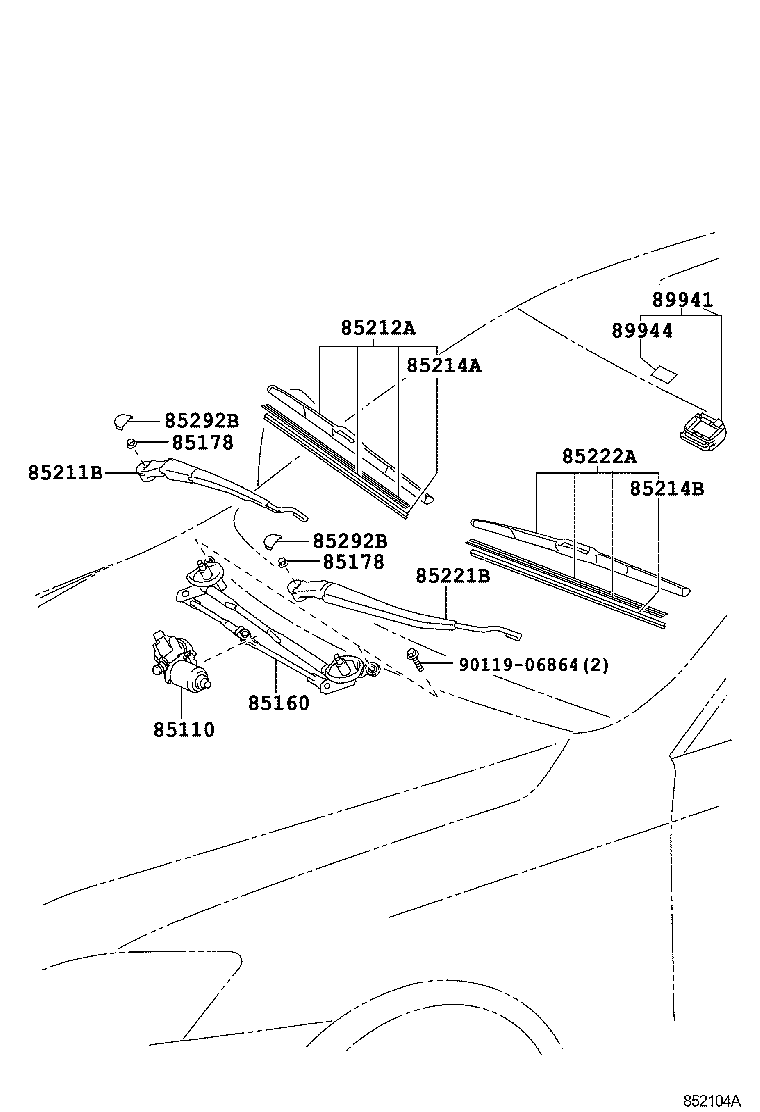 89941
89944
85212A
85214A
85292B
85178
85211B
85222A
85214B
85292B
85178
85221B
90119-06864(2)
85160
85110
852104A