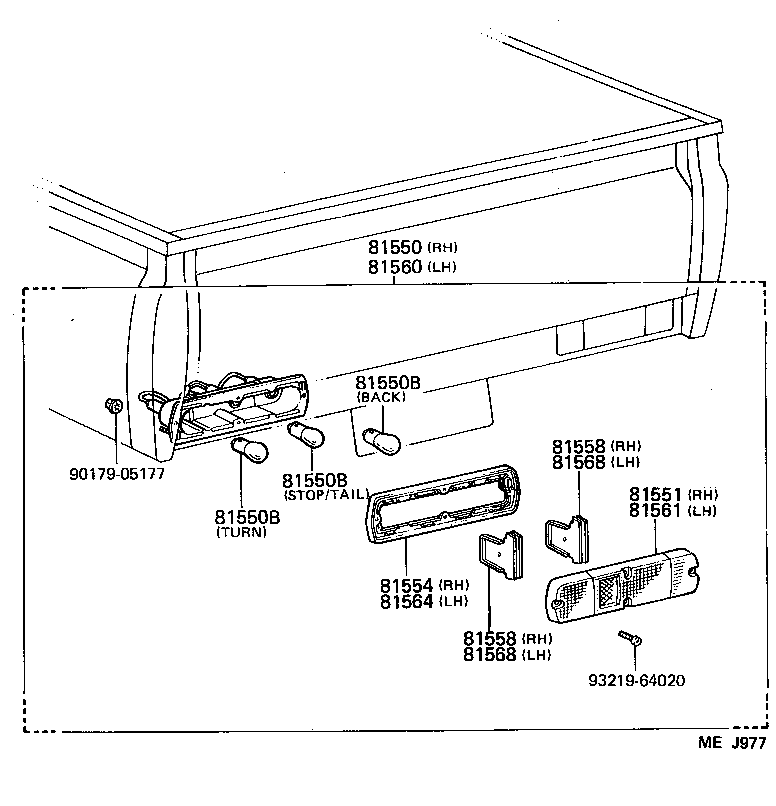 81550 (RH)
81560 (LH)

81550B
(BACK)

90179-05177

81550B
(STOP/TAIL)

81550B
(TURN)

81558 (RH)
81568 (LH)

81551 (RH)
81561 (LH)

81554 (RH)
81564 (LH)

81558 (RH)
81568 (LH)

93219-64020

ME J977