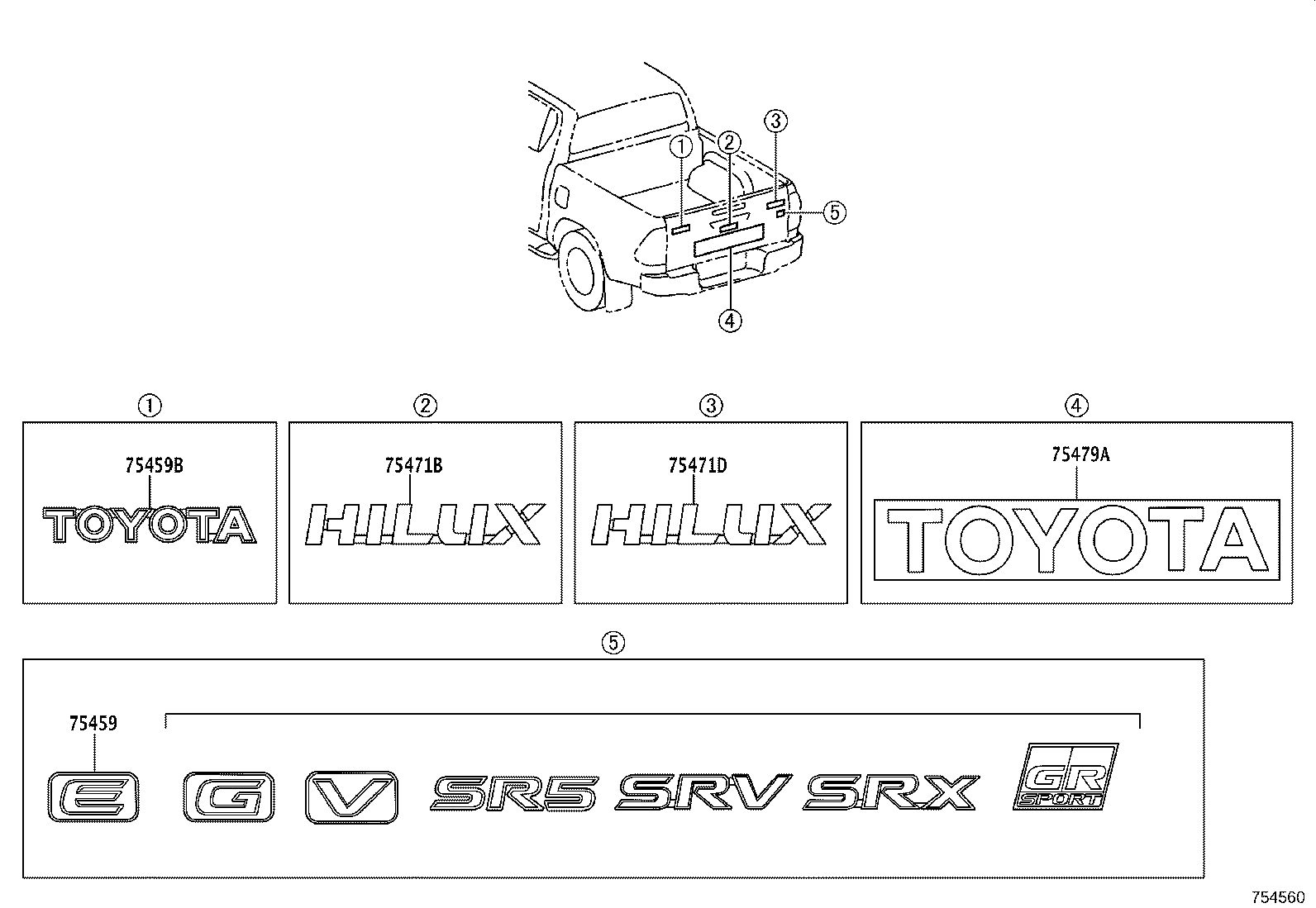 ①
②
③
⑤
④

①
75459B
TOYOTA

②
75471B
HILUX

③
75471D
HILUX

④
75479A
TOYOTA

⑤
75459
E G V SR5 SRV SRX GR SPORT

754560