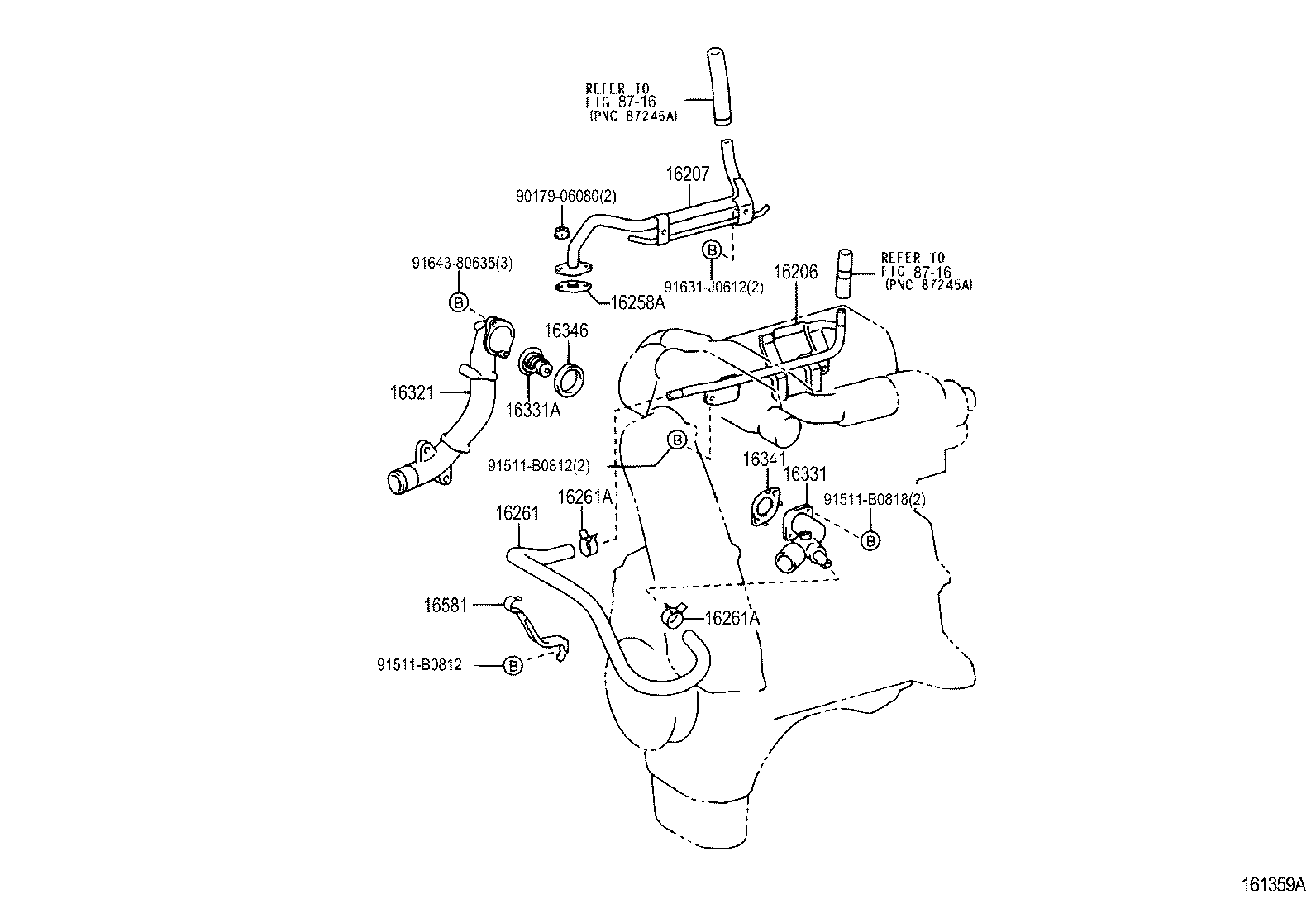 REFER TO
FIG 87-16
(PNC 87246A)

16207

90179-06080(2)

B

91631-J0612(2)

REFER TO
FIG 87-16
(PNC 87245A)

16206

91643-80635(3)

B

16258A

16346

16321

16331A

B

91511-B0812(2)

16341

16331

91511-B0818(2)

B

16261A

16261

16581

16261A

91511-B0812

B

161359A