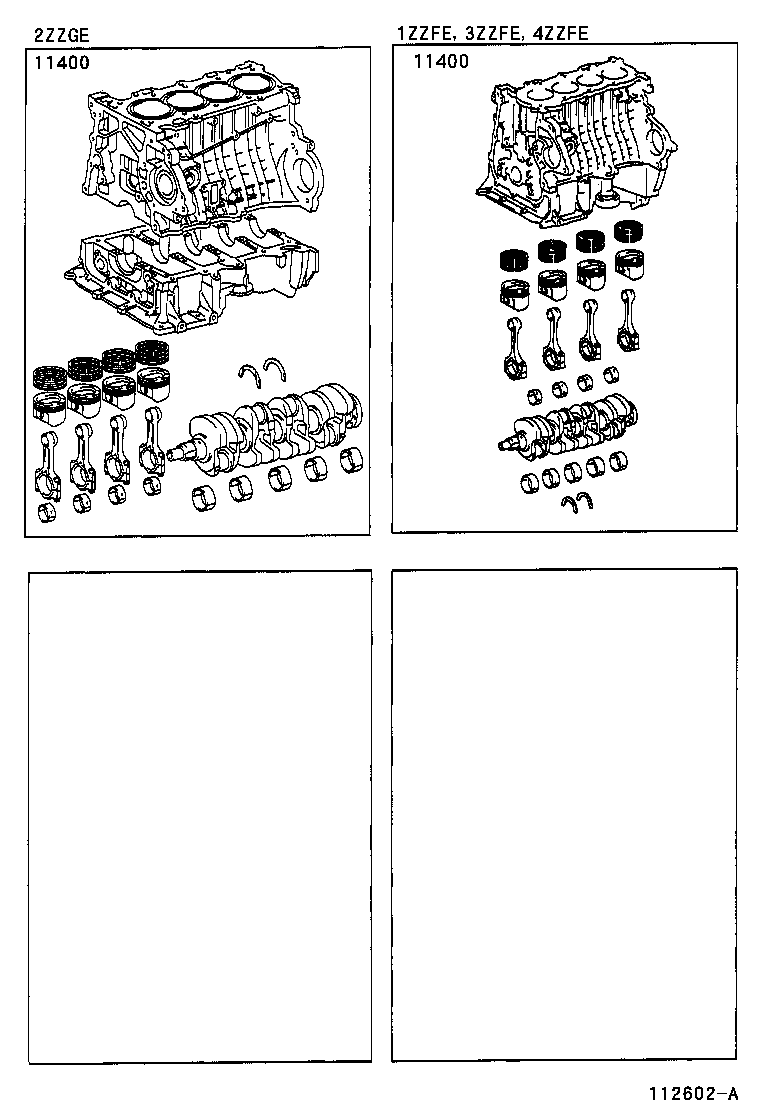 2ZZGE

11400

1ZZFE, 3ZZFE, 4ZZFE

11400

112602-A