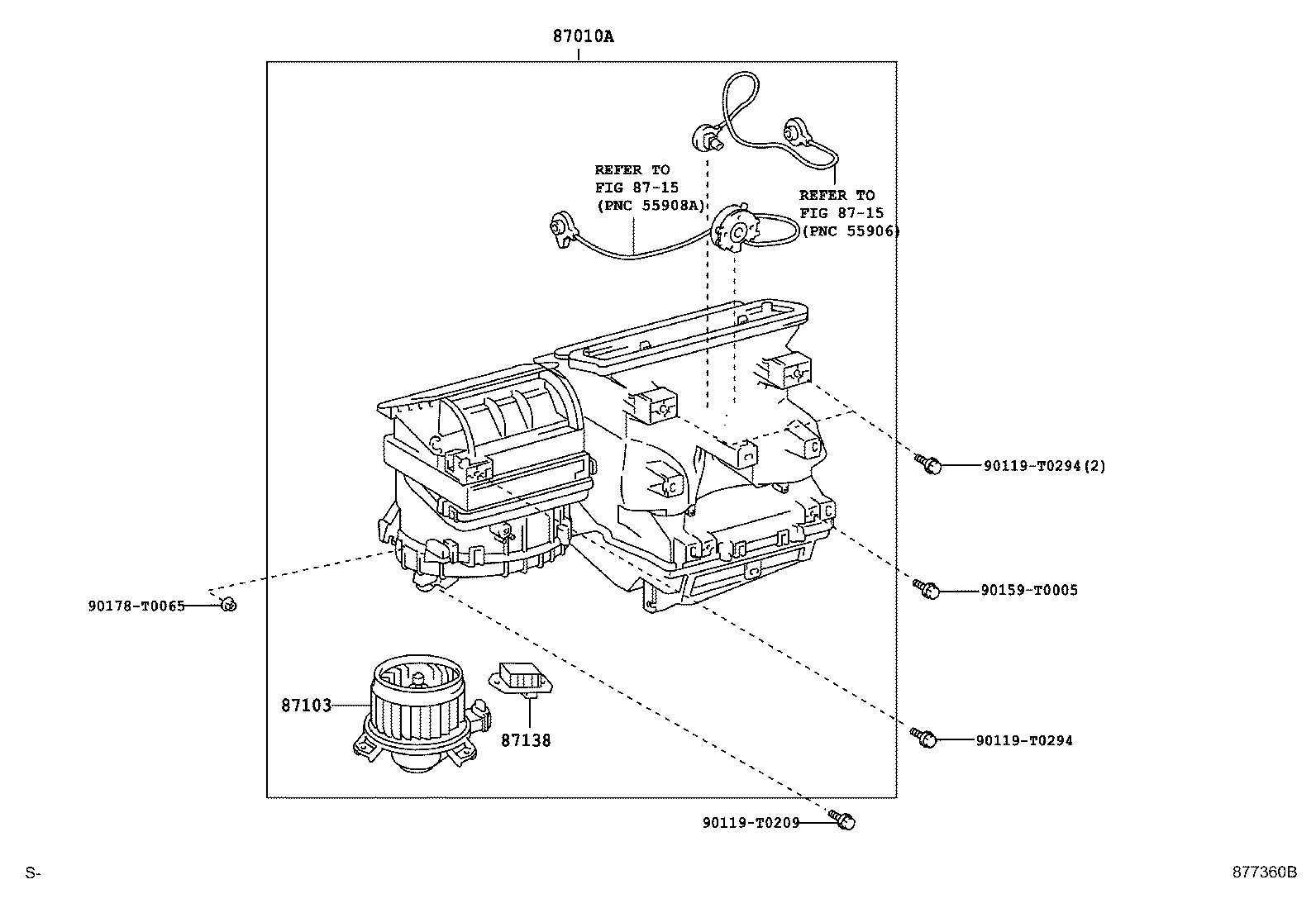 87010A

REFER TO
FIG 87-15
(PNC 55908A)

REFER TO
FIG 87-15
(PNC 55906)

90119-T0294(2)

90159-T0005

90178-T0065

87103

87138

90119-T0294

90119-T0209

S-

877360B