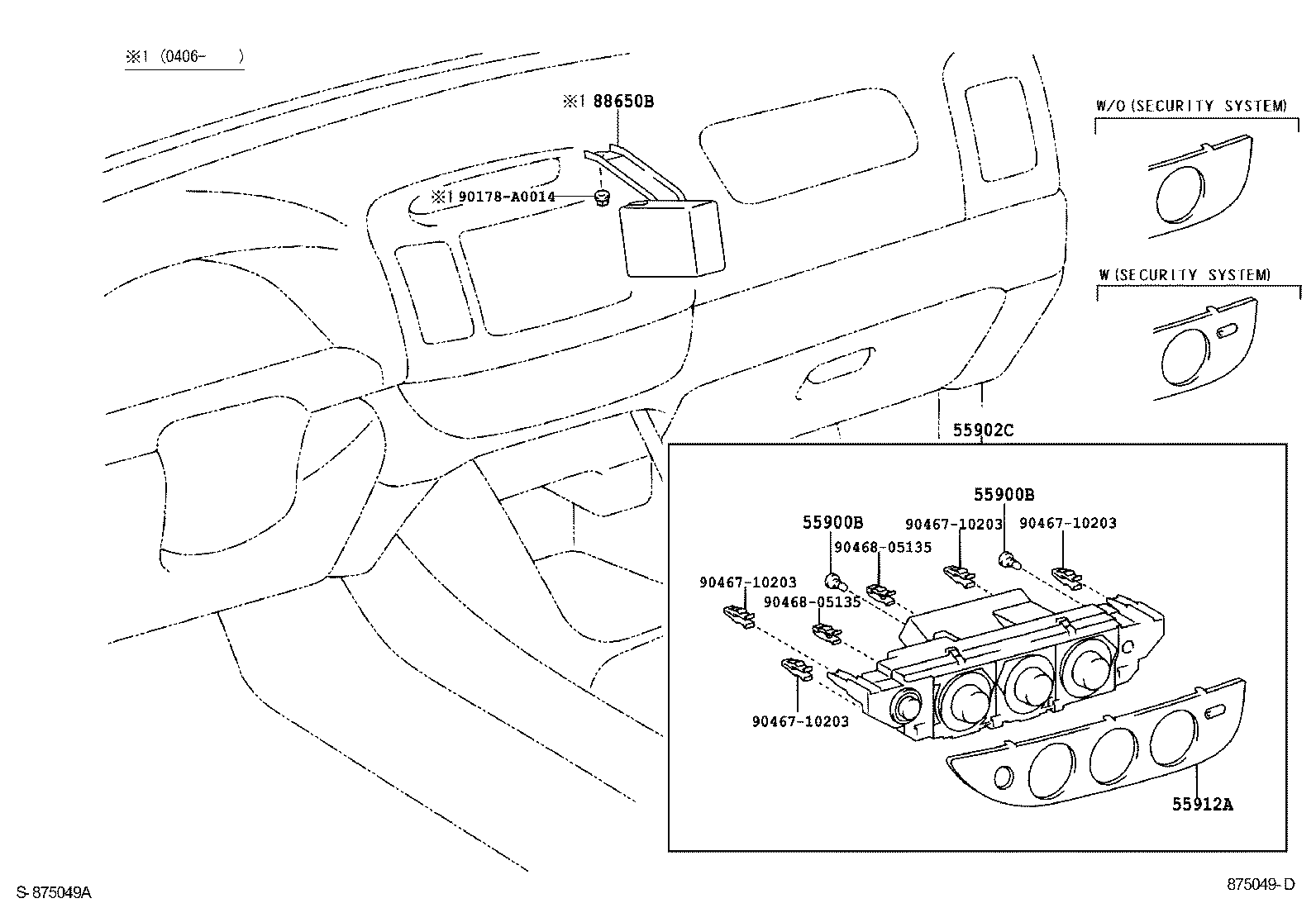 ※1 (0406- )

※1 88650B

※1 90178-A0014

W/O (SECURITY SYSTEM)

W (SECURITY SYSTEM)

55902C

55900B

55900B

90467-10203

90467-10203

90468-05135

90467-10203

90468-05135

90467-10203

55912A

S-875049A

875049-D