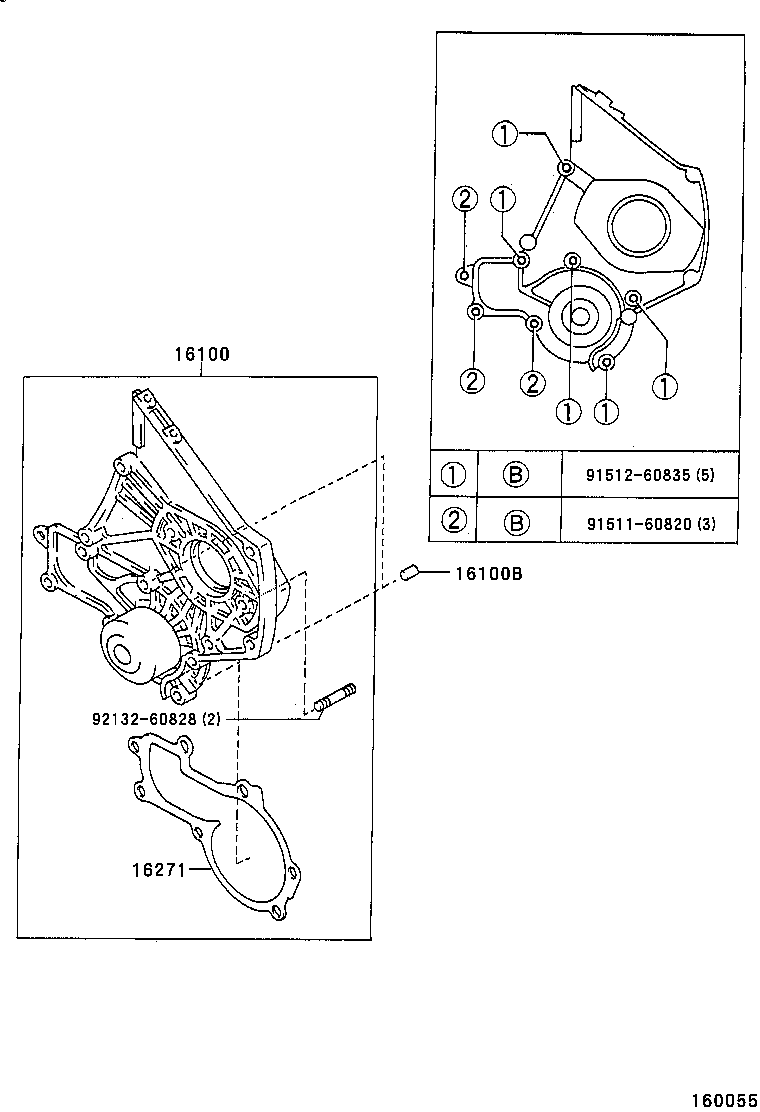 1
2
1
2
2
1
1
1

| ① | Ⓑ | 91512-60835 (5) |
|---|---|---|
| ② | Ⓑ | 91511-60820 (3) |

16100
16100B
92132-60828 (2)
16271

160055