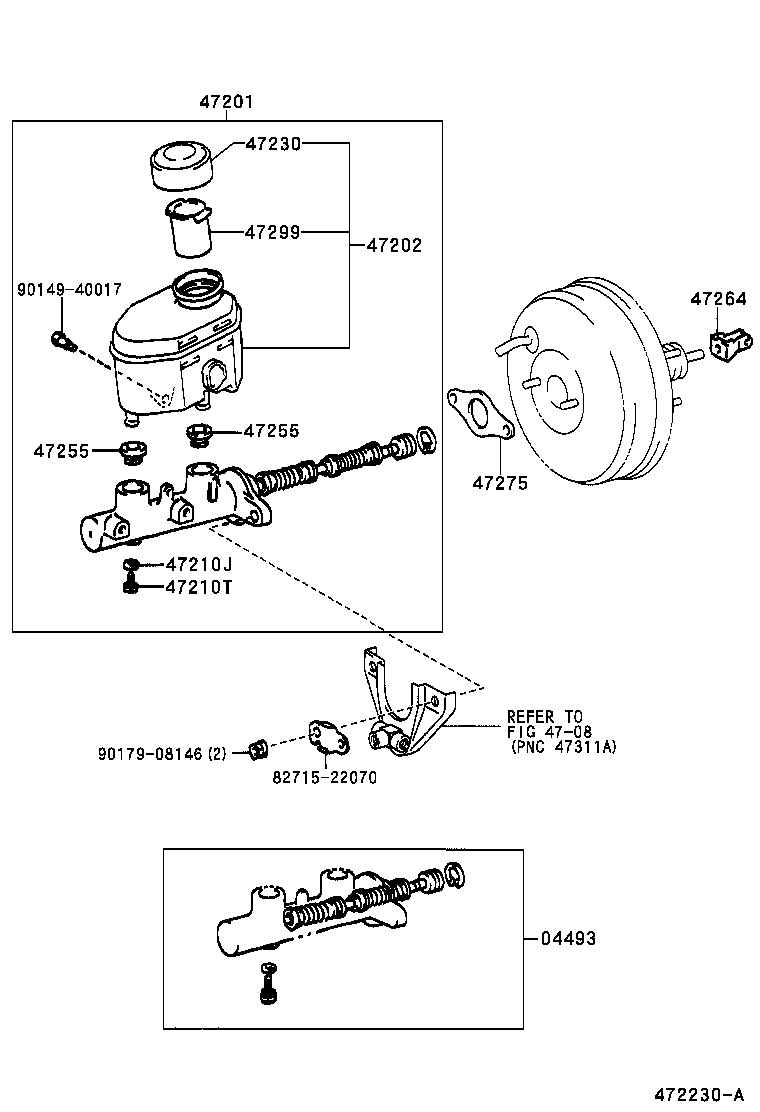 47201
47230
47299
47202
90149-40017
47264
47255
47255
47275
47210J
47210T
REFER TO
FIG 47-08
(PNC 47311A)
90179-08146 (2)
82715-22070
04493
472230-A