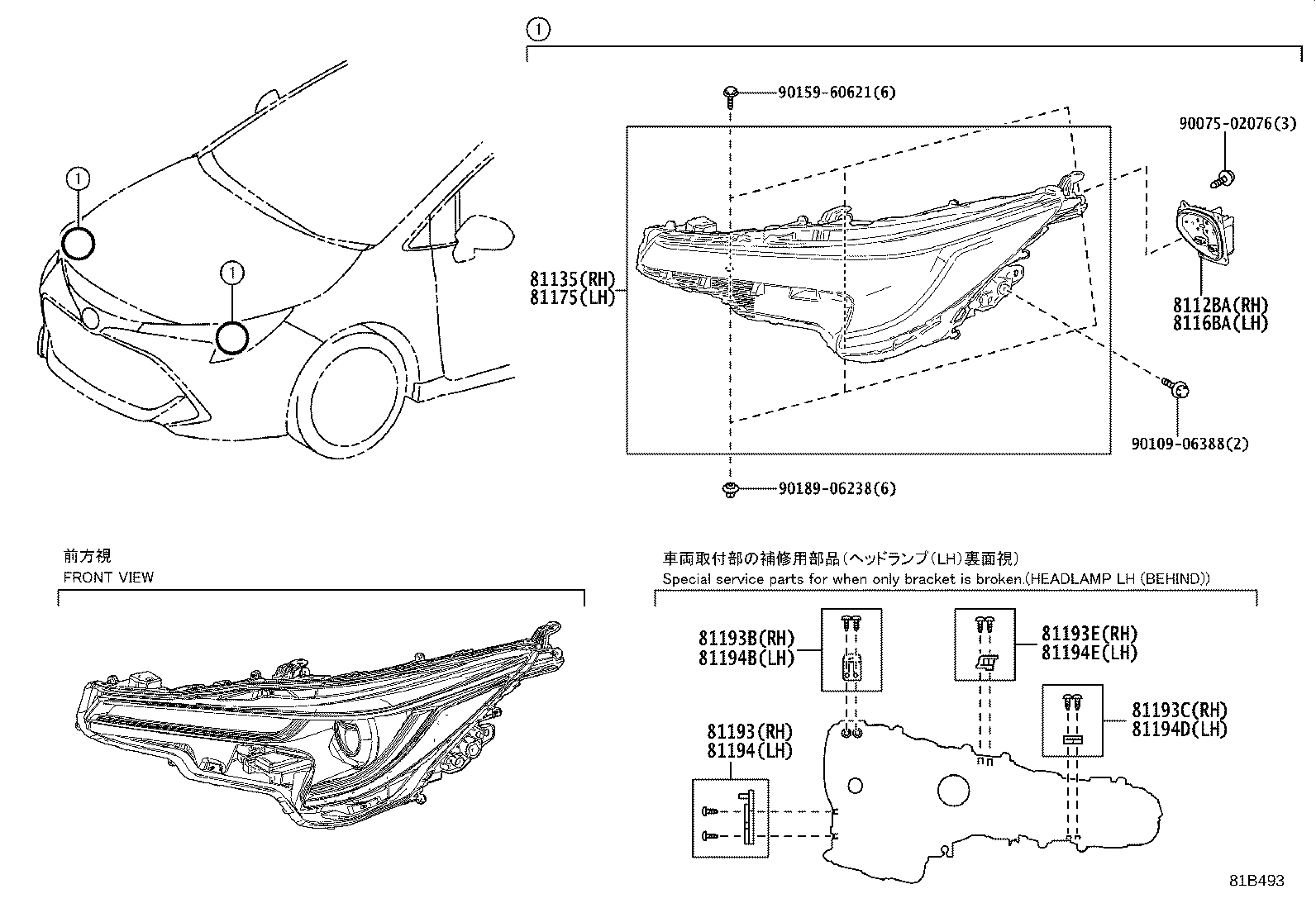 1

1

1

90159-60621(6)

90075-02076(3)

81135(RH)
81175(LH)

8112BA(RH)
8116BA(LH)

90109-06388(2)

90189-06238(6)

前方視
FRONT VIEW

車両取付部の補修用部品(ヘッドランプ(LH)裏面視)
Special service parts for when only bracket is broken.(HEADLAMP LH (BEHIND))

81193B(RH)
81194B(LH)

81193E(RH)
81194E(LH)

81193C(RH)
81194D(LH)

81193(RH)
81194(LH)

81B493