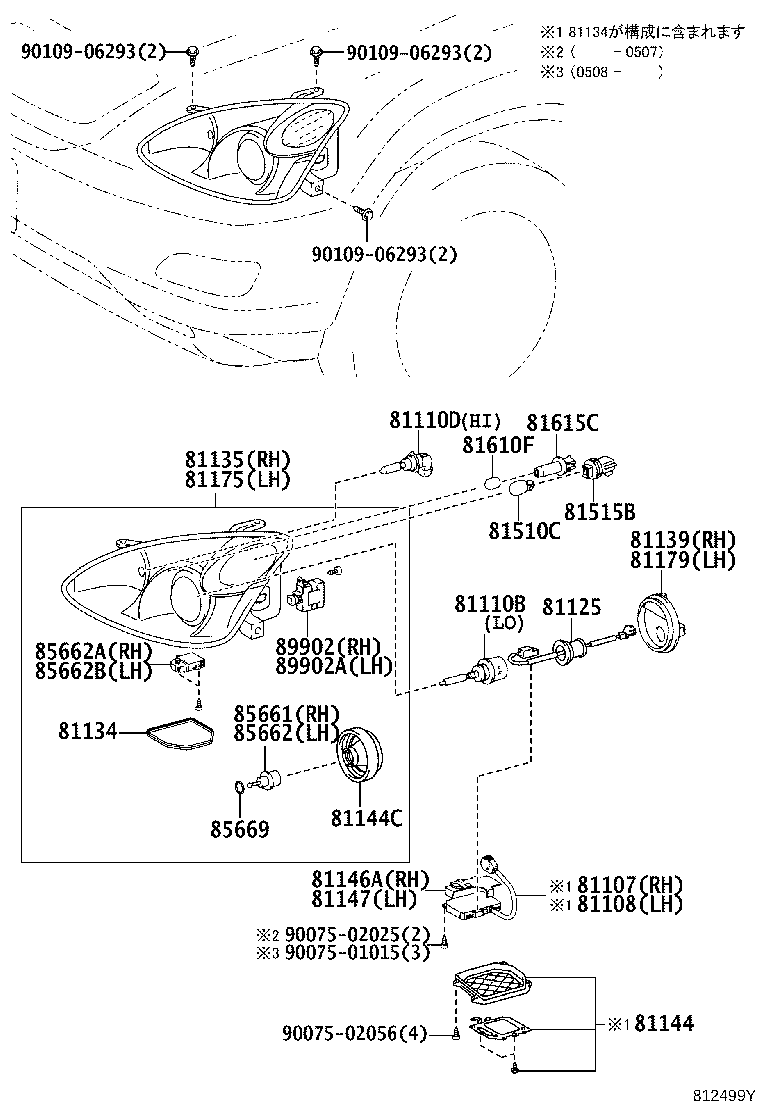 90109-06293(2)
90109-06293(2)
※1 81134が構成に含まれます
※2 (　　-0507)
※3 (0508-　　)
90109-06293(2)

81110D(HI)
81615C
81610F
81135(RH)
81175(LH)
81510C
81515B
81139(RH)
81179(LH)
81110B
(LO)
81125
89902(RH)
89902A(LH)
85662A(RH)
85662B(LH)
81134
85661(RH)
85662(LH)
85669
81144C
81146A(RH)
81147(LH)
※1 81107(RH)
※1 81108(LH)
※2 90075-02025(2)
※3 90075-01015(3)
90075-02056(4)
※1 81144
812499Y