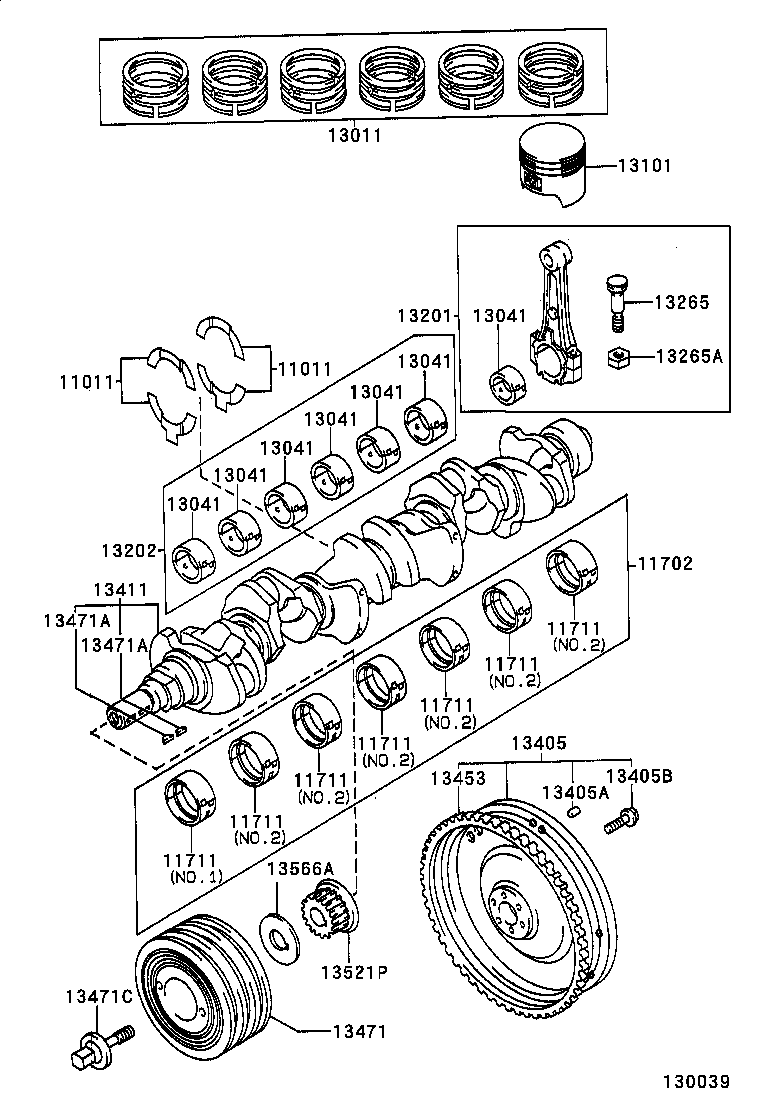 13011
13101
13201
13041
13265
13265A
11011
11011
13041
13041
13041
13041
13041
13041
13202
11702
13411
13471A
13471A
11711
(NO.2)
11711
(NO.2)
11711
(NO.2)
11711
(NO.2)
11711
(NO.2)
11711
(NO.2)
11711
(NO.1)
13405
13453
13405A
13405B
13566A
13521P
13471C
13471
130039