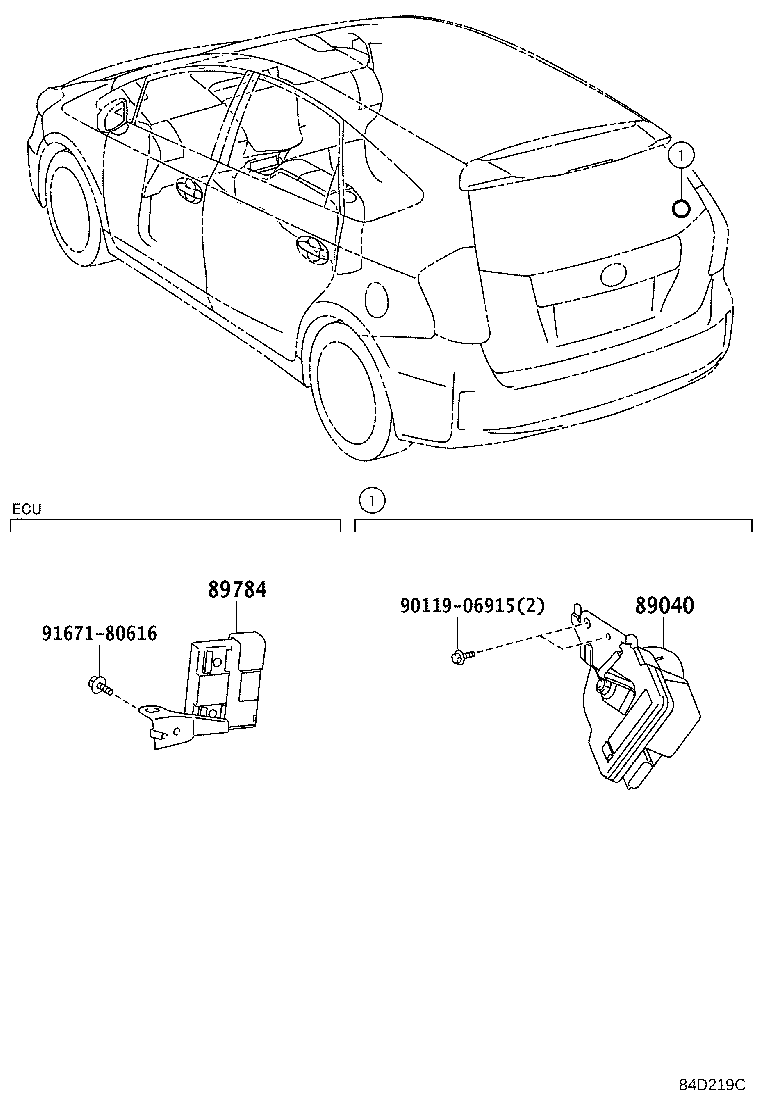 1

ECU

1

89784

91671-80616

90119-06915(2)

89040

84D219C