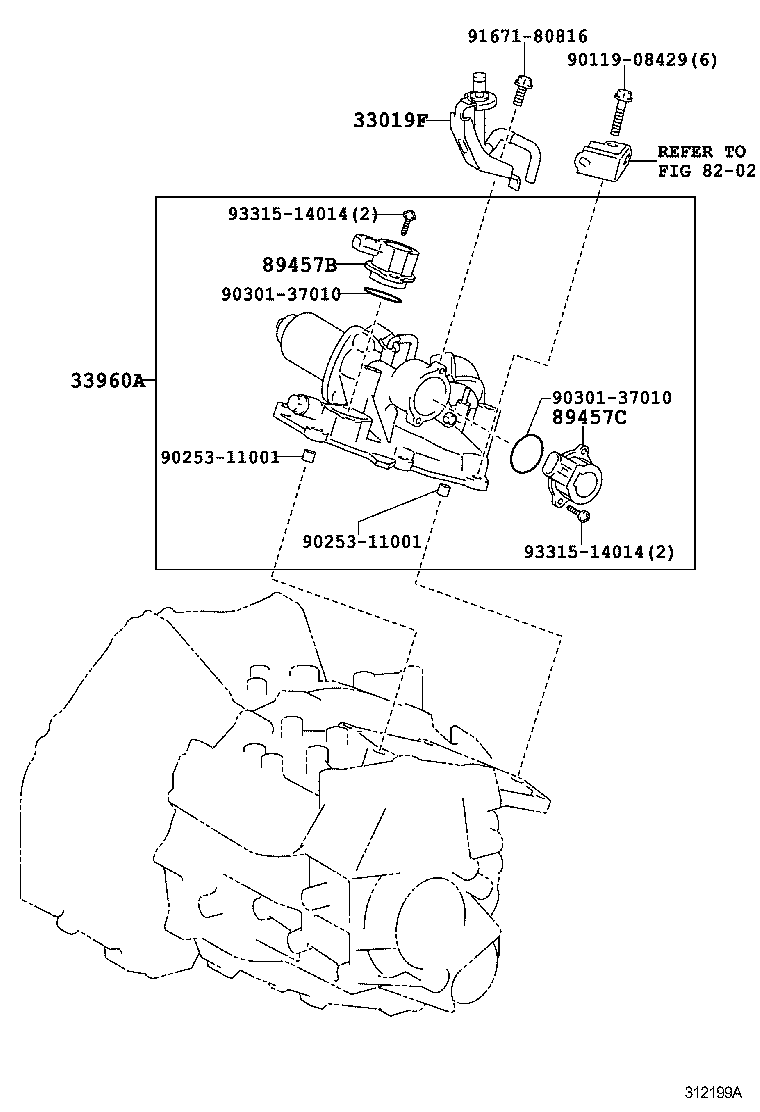 91671-80816

90119-08429(6)

33019F

REFER TO
FIG 82-02

93315-14014(2)

89457B

90301-37010

33960A

90301-37010

89457C

90253-11001

90253-11001

93315-14014(2)

312199A