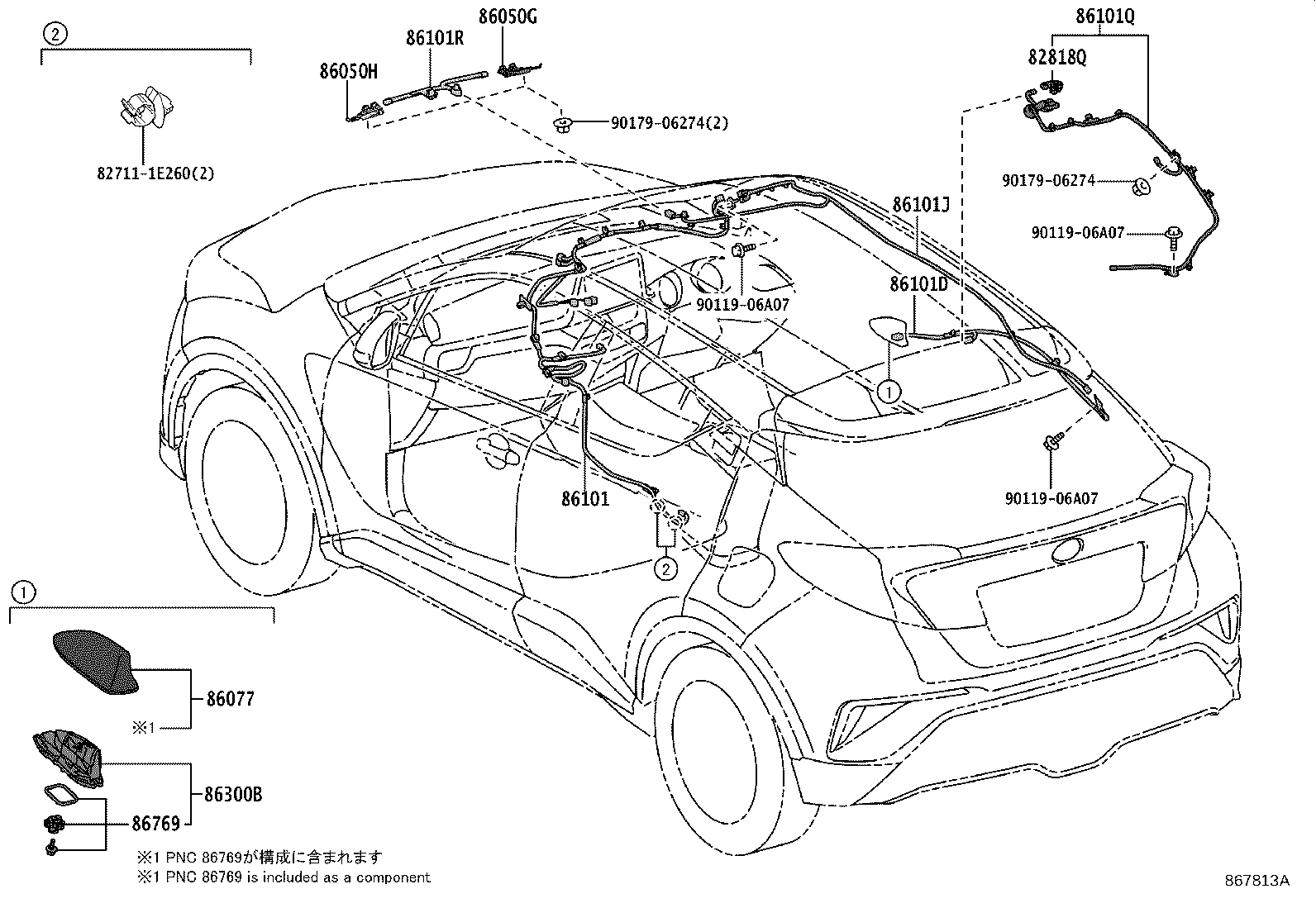 2

82711-1E260(2)

86050H

86101R

86050G

90179-06274(2)

86101Q

82818Q

90179-06274

90119-06A07

86101J

86101D

90119-06A07

1

90119-06A07

86101

2

1

86077

※1

86300B

86769

※1 PNC 86769が構成に含まれます
※1 PNC 86769 is included as a component

867813A