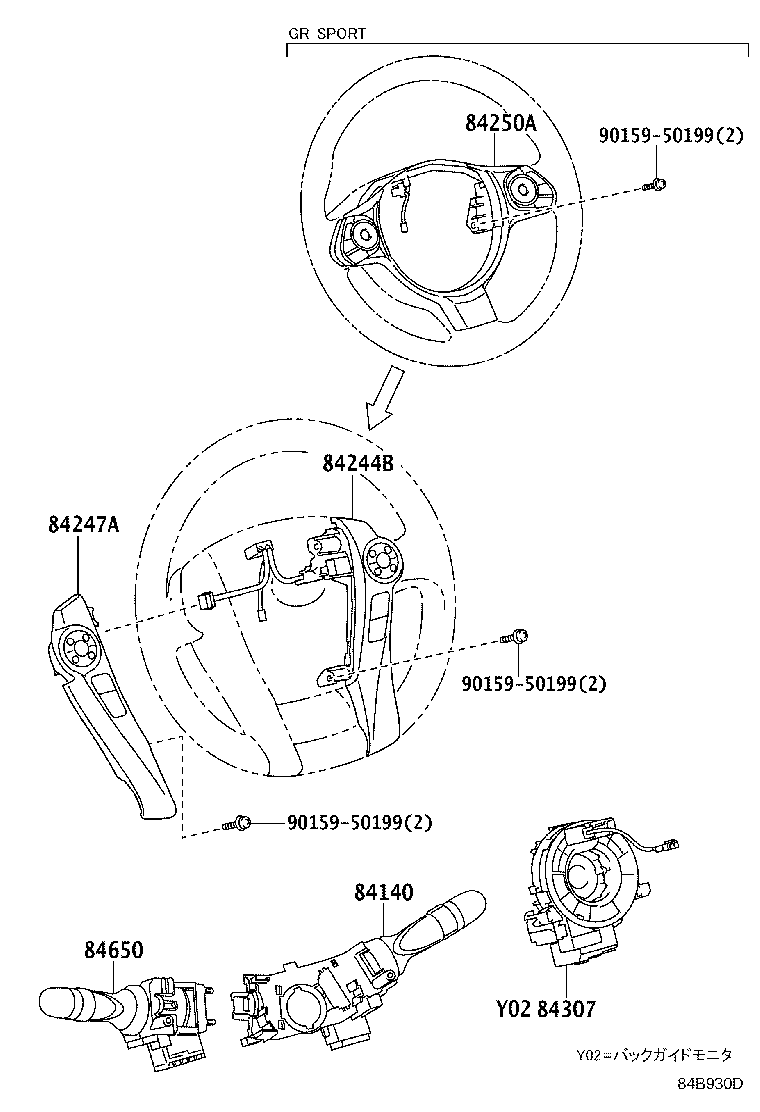 GR SPORT

84250A

90159-50199(2)

84244B

84247A

90159-50199(2)

90159-50199(2)

84140

84650

Y02 84307

Y02=バックガイドモニタ

84B930D