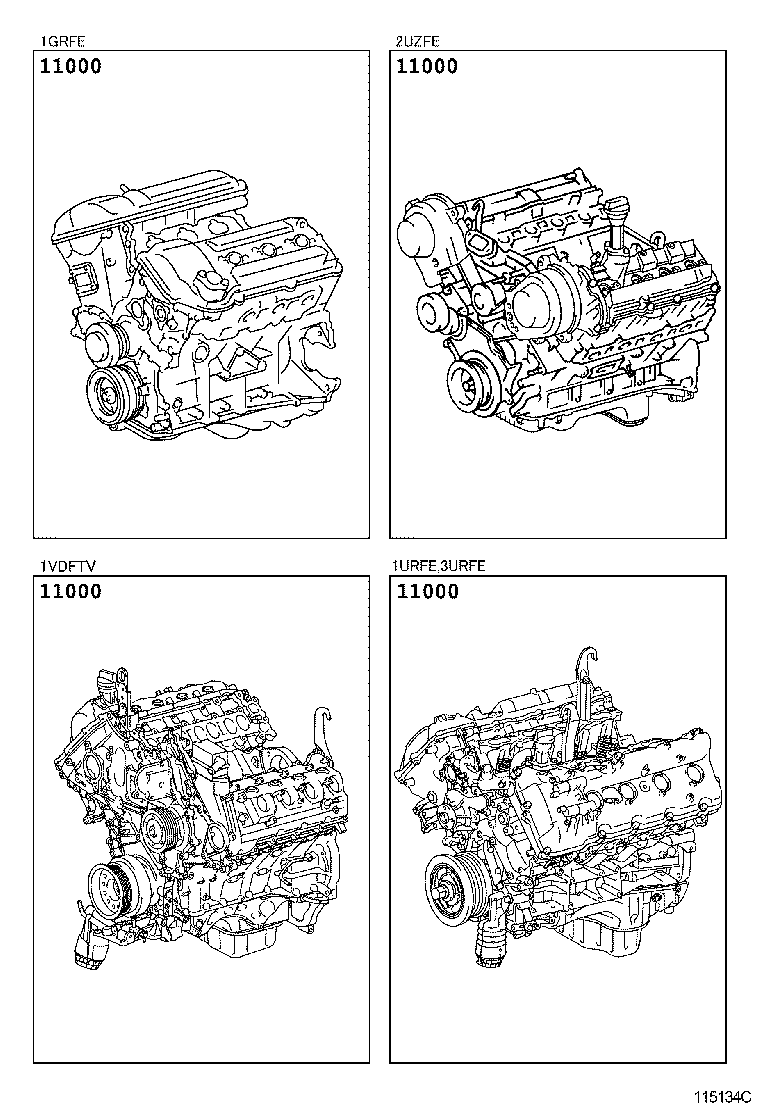 1GRFE
11000

2UZFE
11000

1VDFTV
11000

1URFE,3URFE
11000

115134C