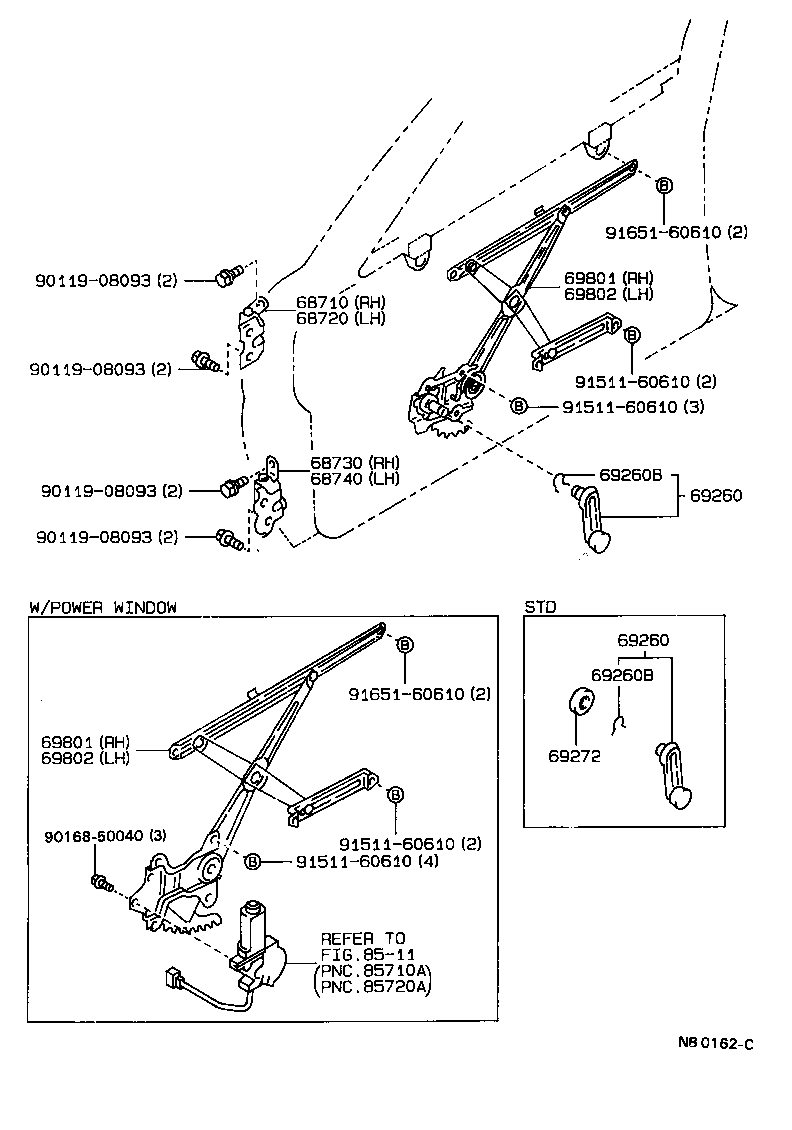 B
91651-60610 (2)

90119-08093 (2)

68710 (RH)
68720 (LH)

69801 (RH)
69802 (LH)

90119-08093 (2)

B
91511-60610 (2)

B 91511-60610 (3)

90119-08093 (2)

68730 (RH)
68740 (LH)

69260B
69260

90119-08093 (2)

W/POWER WINDOW

B
91651-60610 (2)

69801 (RH)
69802 (LH)

B
91511-60610 (2)

90168-50040 (3)

B 91511-60610 (4)

REFER TO
FIG.85-11
(PNC.85710A)
(PNC.85720A)

STD

69260
69260B

69272

N8 0162-C