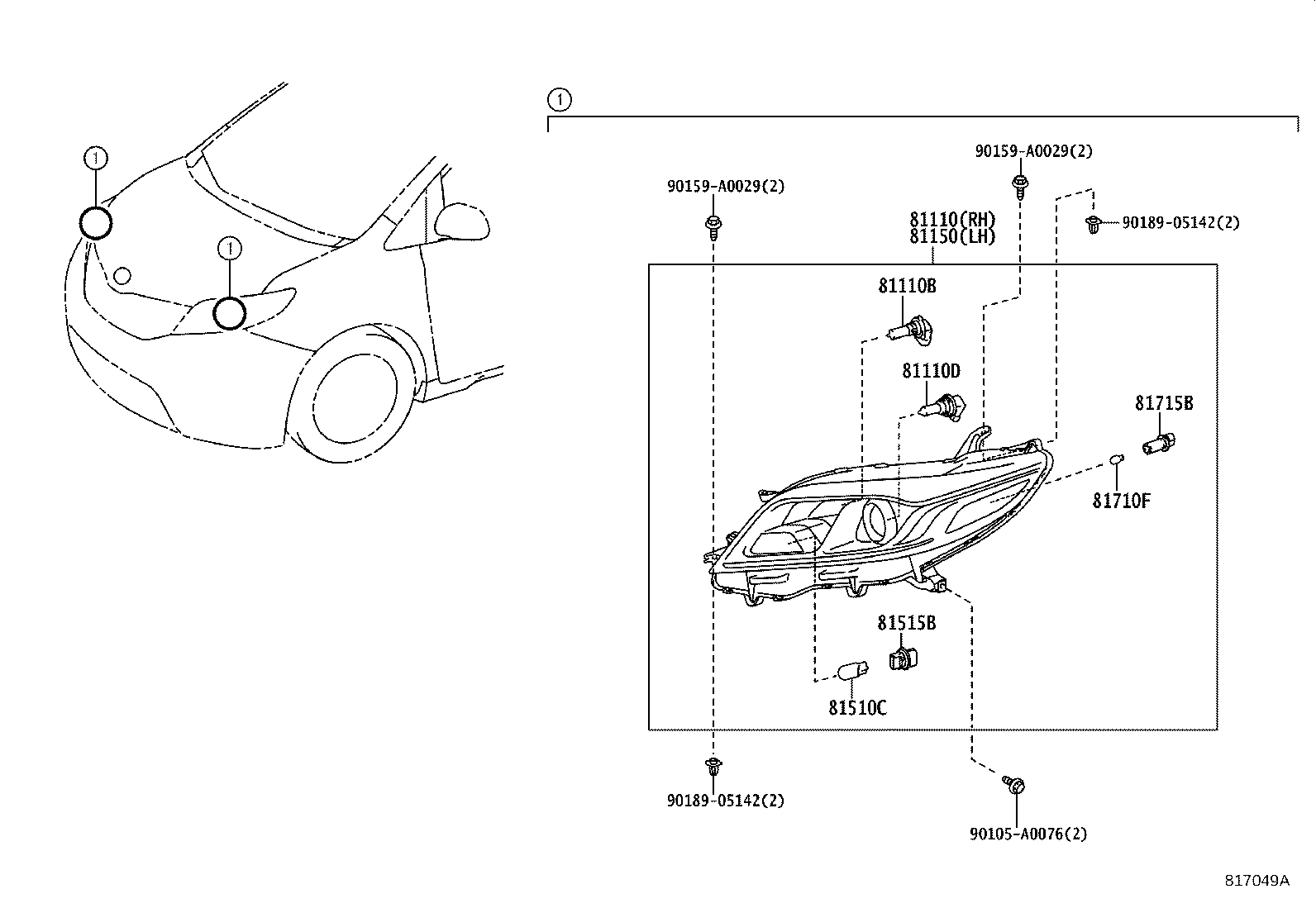 1

1

1

90159-A0029(2)

90159-A0029(2)

81110(RH)
81150(LH)

90189-05142(2)

81110B

81110D

81715B

81710F

81515B

81510C

90189-05142(2)

90105-A0076(2)

817049A