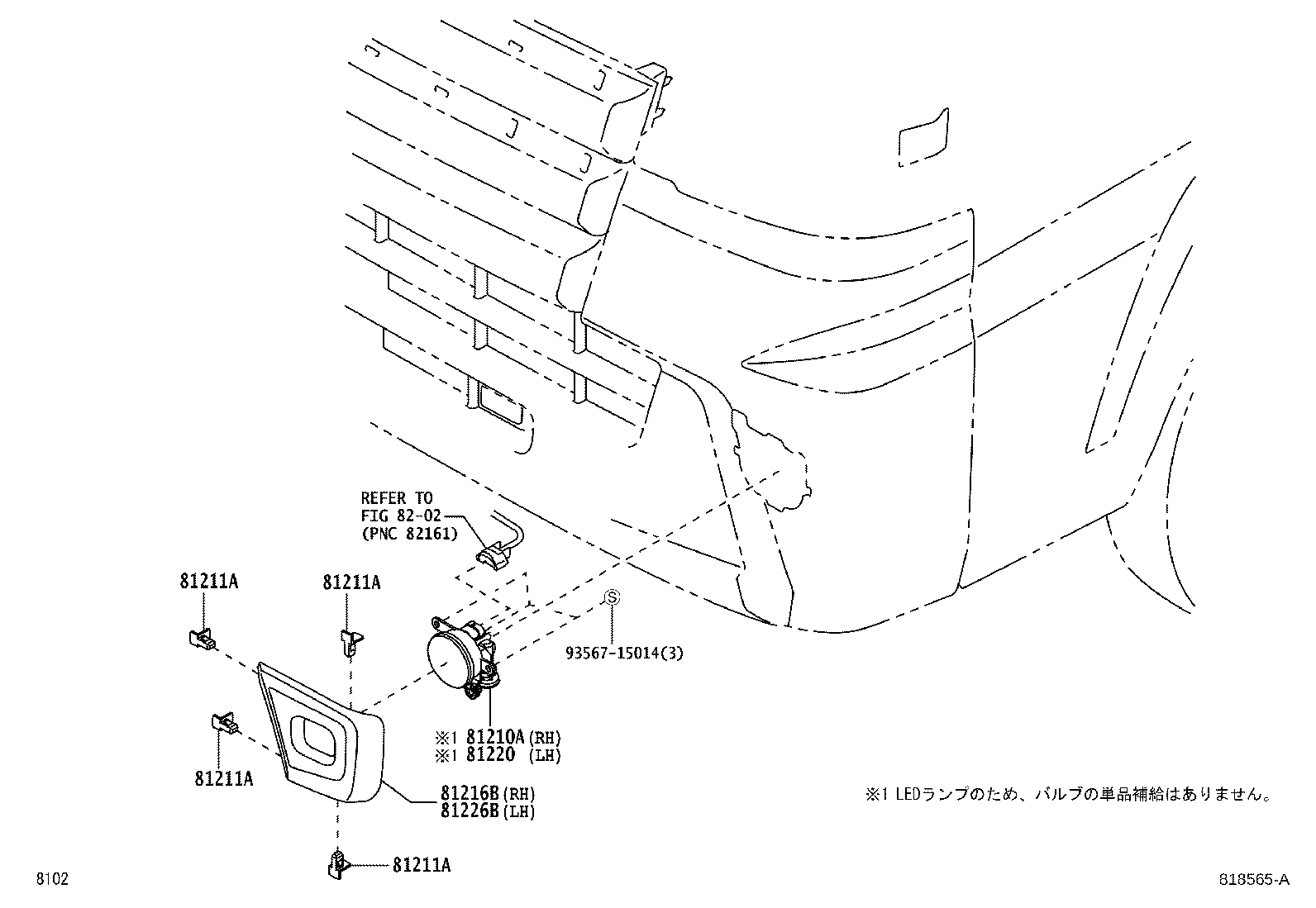 REFER TO
FIG 82-02
(PNC 82161)

81211A

81211A

S

93567-15014(3)

※1 81210A(RH)
※1 81220 (LH)

81211A

81216B(RH)
81226B(LH)

※1 LEDランプのため、バルブの単品補給はありません。

81211A

8102

818565-A