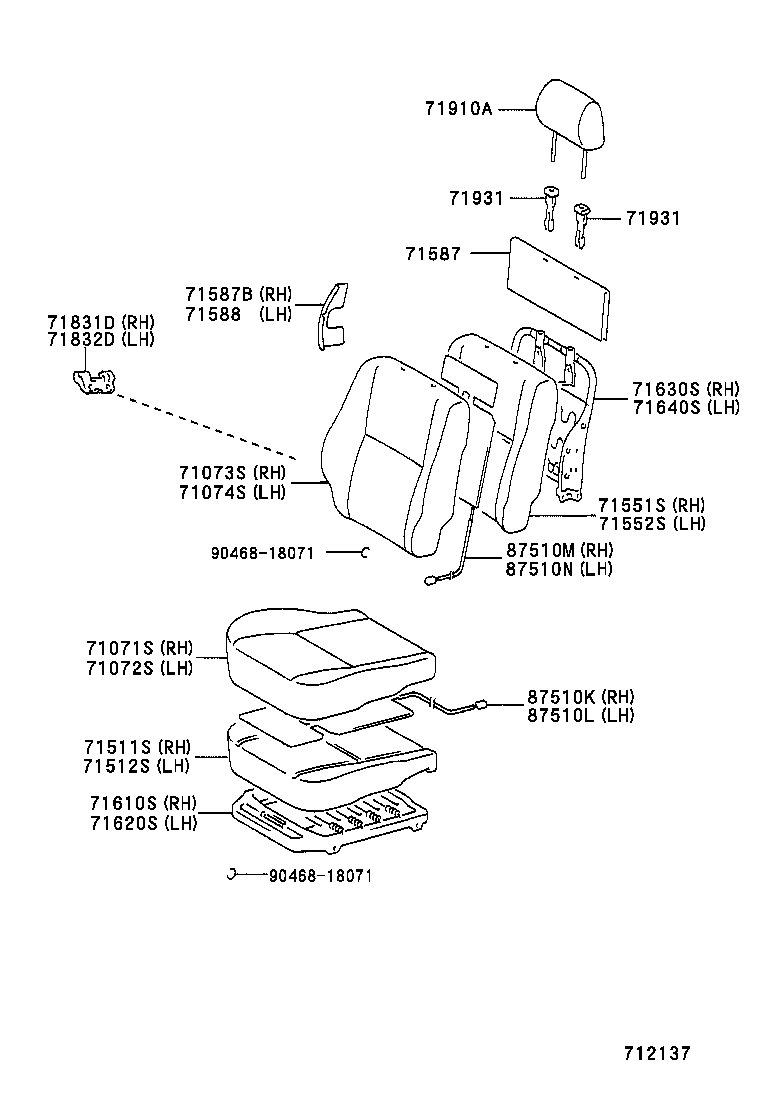 71910A

71931

71931

71587

71587B (RH)
71588 (LH)

71831D (RH)
71832D (LH)

71630S (RH)
71640S (LH)

71073S (RH)
71074S (LH)

71551S (RH)
71552S (LH)

90468-18071

87510M (RH)
87510N (LH)

71071S (RH)
71072S (LH)

87510K (RH)
87510L (LH)

71511S (RH)
71512S (LH)

71610S (RH)
71620S (LH)

90468-18071

712137