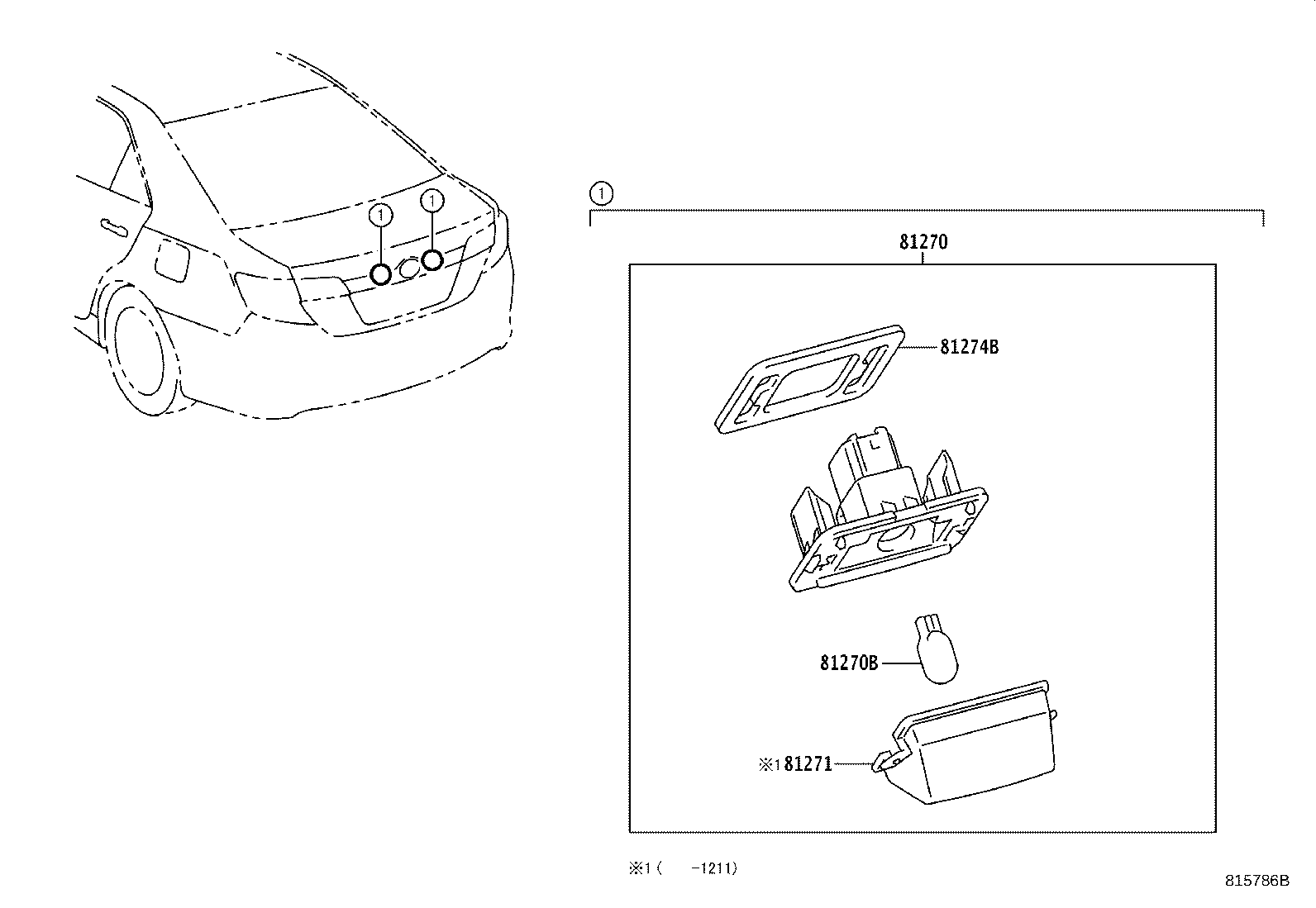 1
1
1
81270
81274B
81270B
※1 81271
※1 (     -1211)
815786B