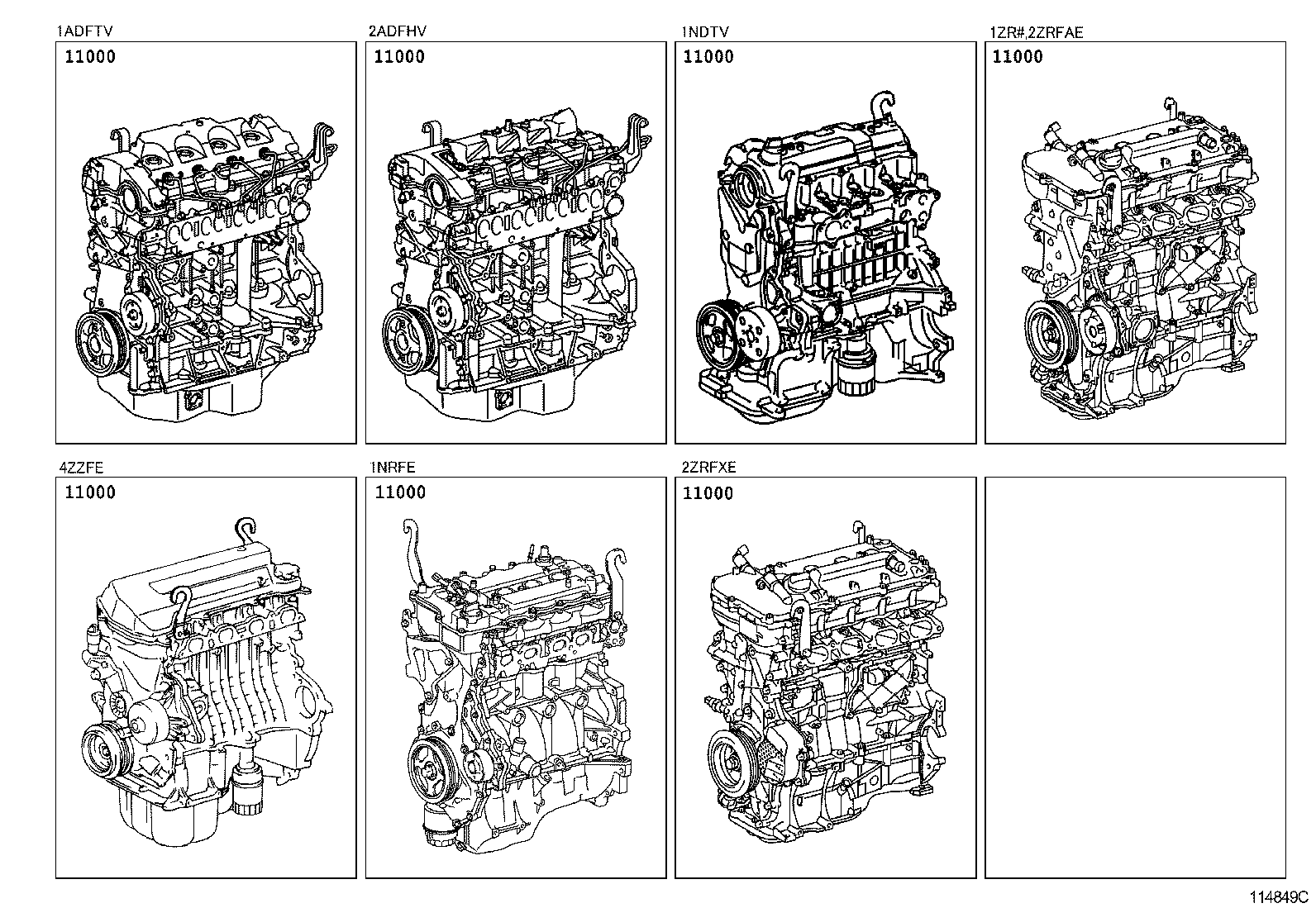 1ADFTV
11000

2ADFHV
11000

1NDTV
11000

1ZR#,2ZRFAE
11000

4ZZFE
11000

1NRFE
11000

2ZRFXE
11000

114849C