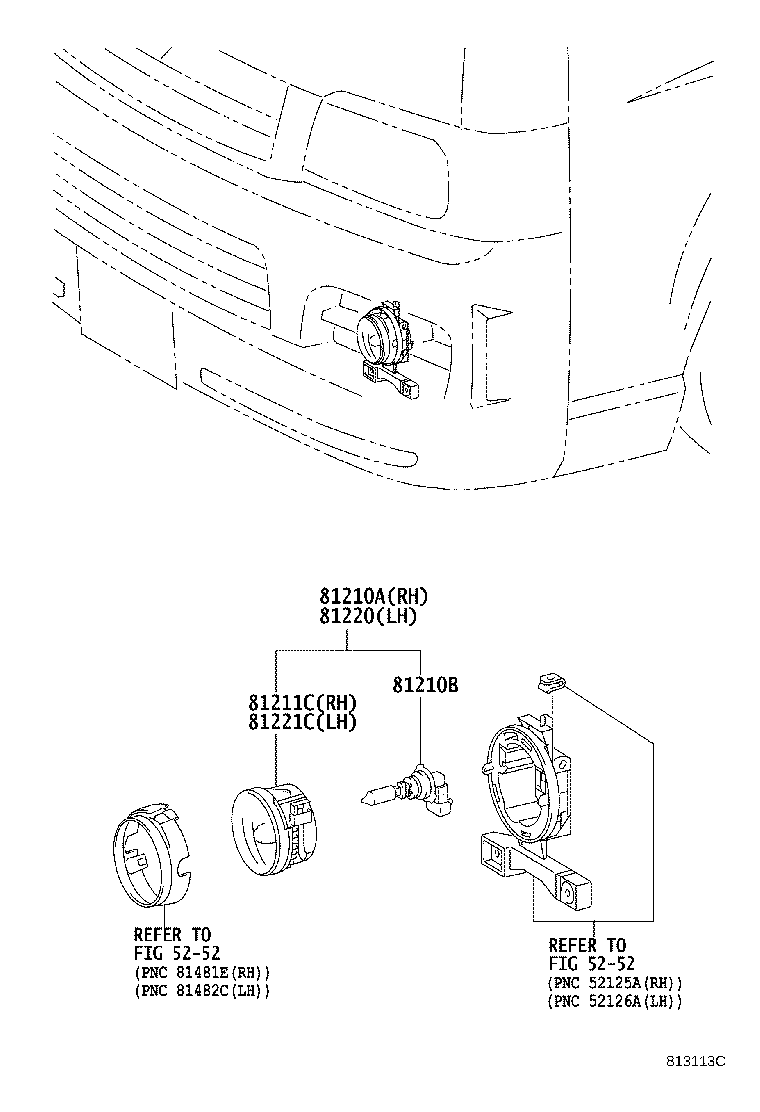 81210A(RH)
81220(LH)

81211C(RH)
81221C(LH)

81210B

REFER TO
FIG 52-52
(PNC 81481E(RH))
(PNC 81482C(LH))

REFER TO
FIG 52-52
(PNC 52125A(RH))
(PNC 52126A(LH))

813113C