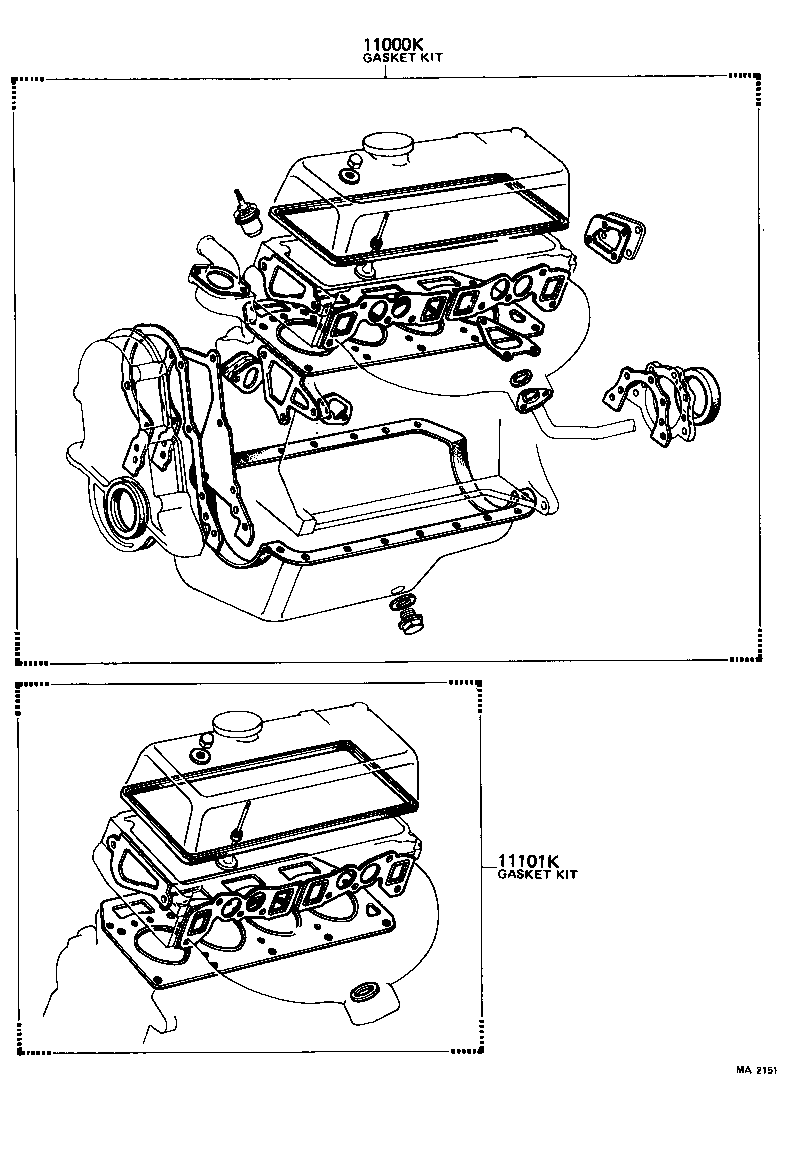 11000K
GASKET KIT

11101K
GASKET KIT

MA 2151