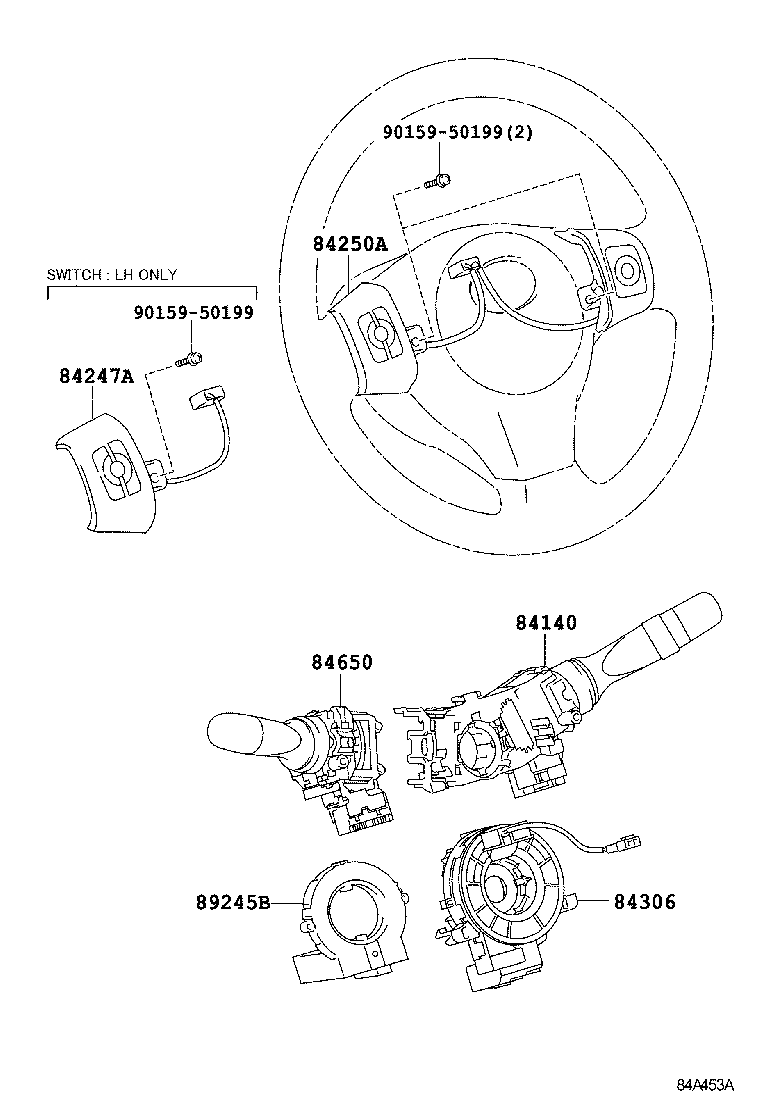 90159-50199(2)

84250A

SWITCH : LH ONLY

90159-50199

84247A

84140

84650

89245B

84306

84A453A