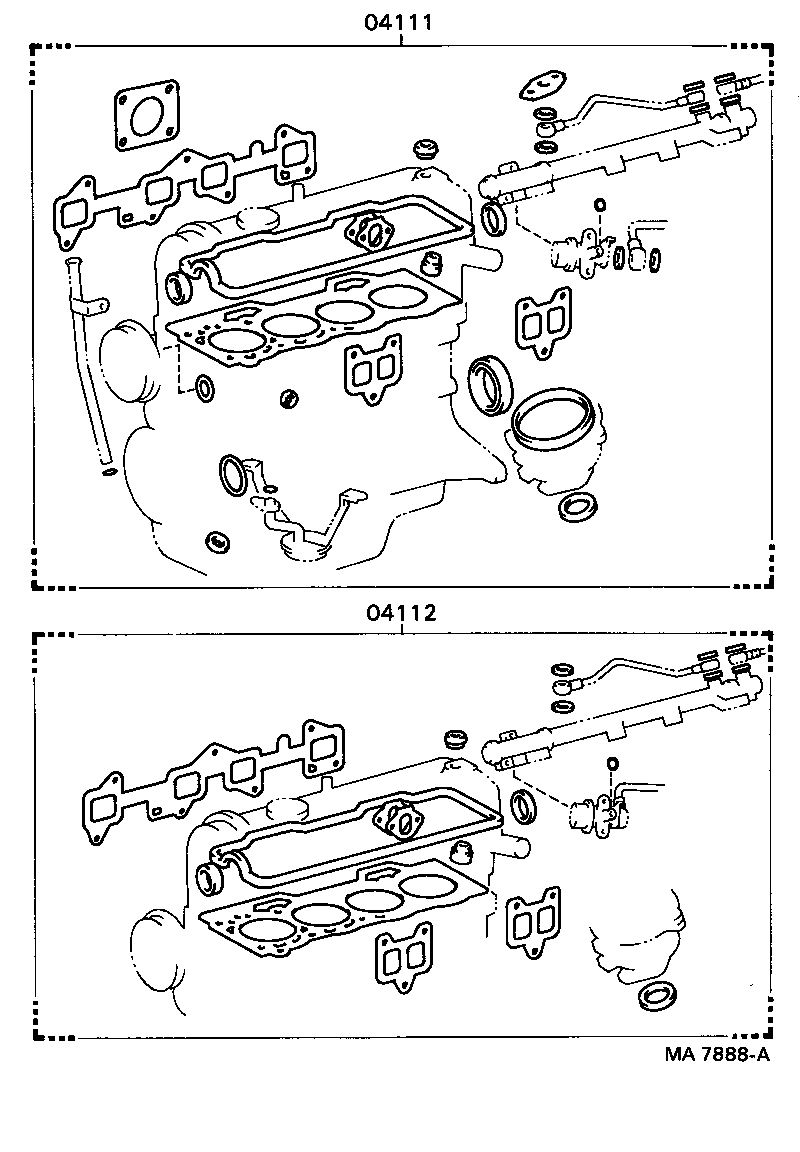 04111

04112

MA 7888-A