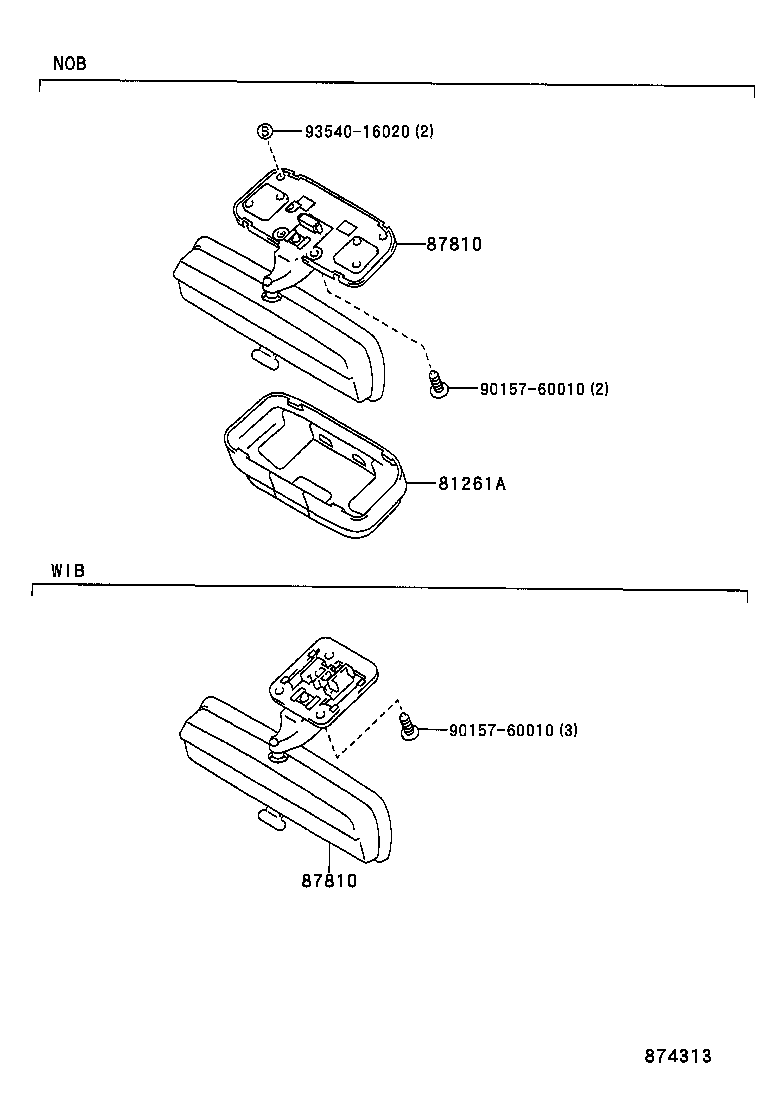 NOB

S
93540-16020 (2)

87810

90157-60010 (2)

81261A

WIB

90157-60010 (3)

87810

874313