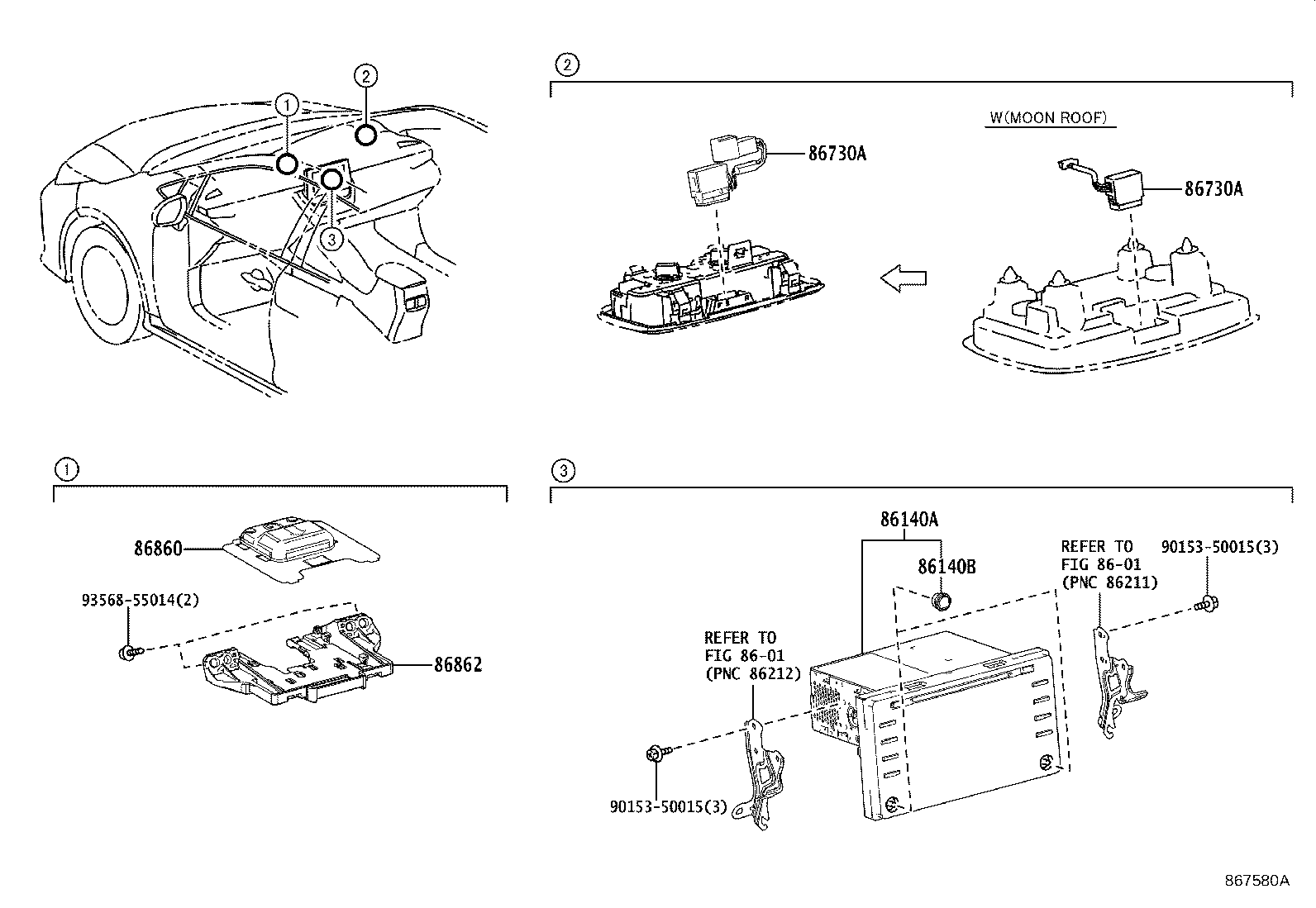 1
2
3

2

W(MOON ROOF)

86730A

86730A

1

86860

93568-55014(2)

86862

3

86140A

86140B

REFER TO
FIG 86-01
(PNC 86211)

90153-50015(3)

REFER TO
FIG 86-01
(PNC 86212)

90153-50015(3)

867580A