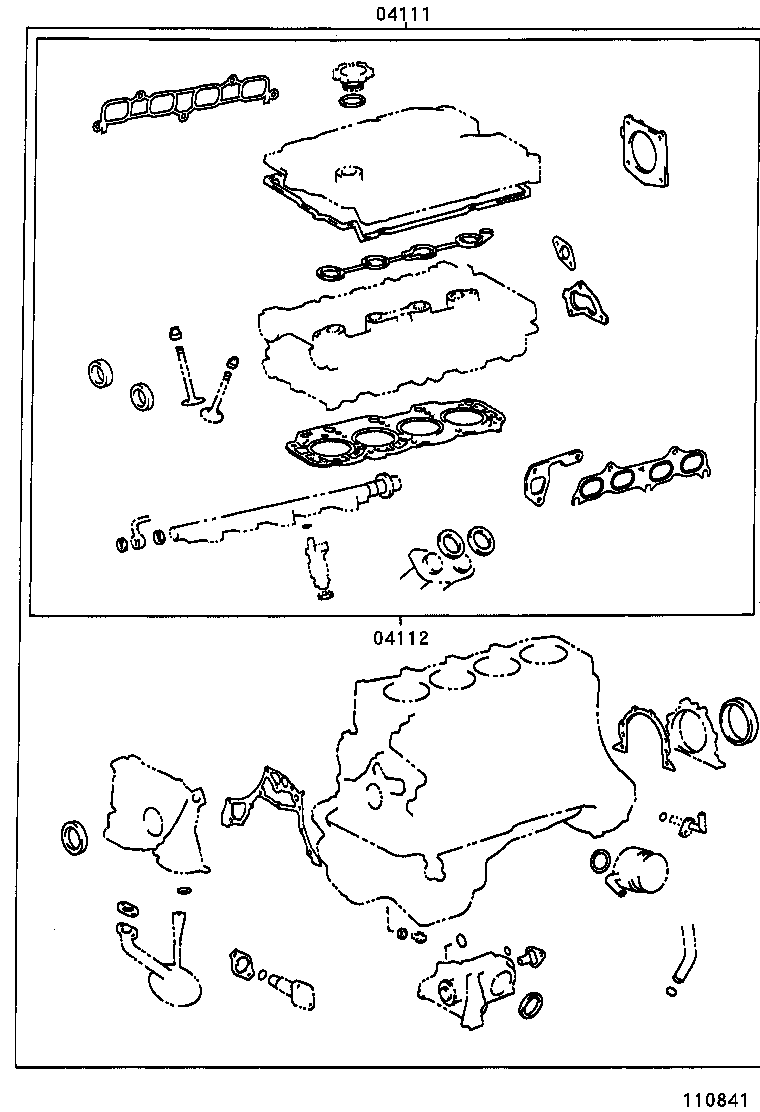 04111

04112

110841